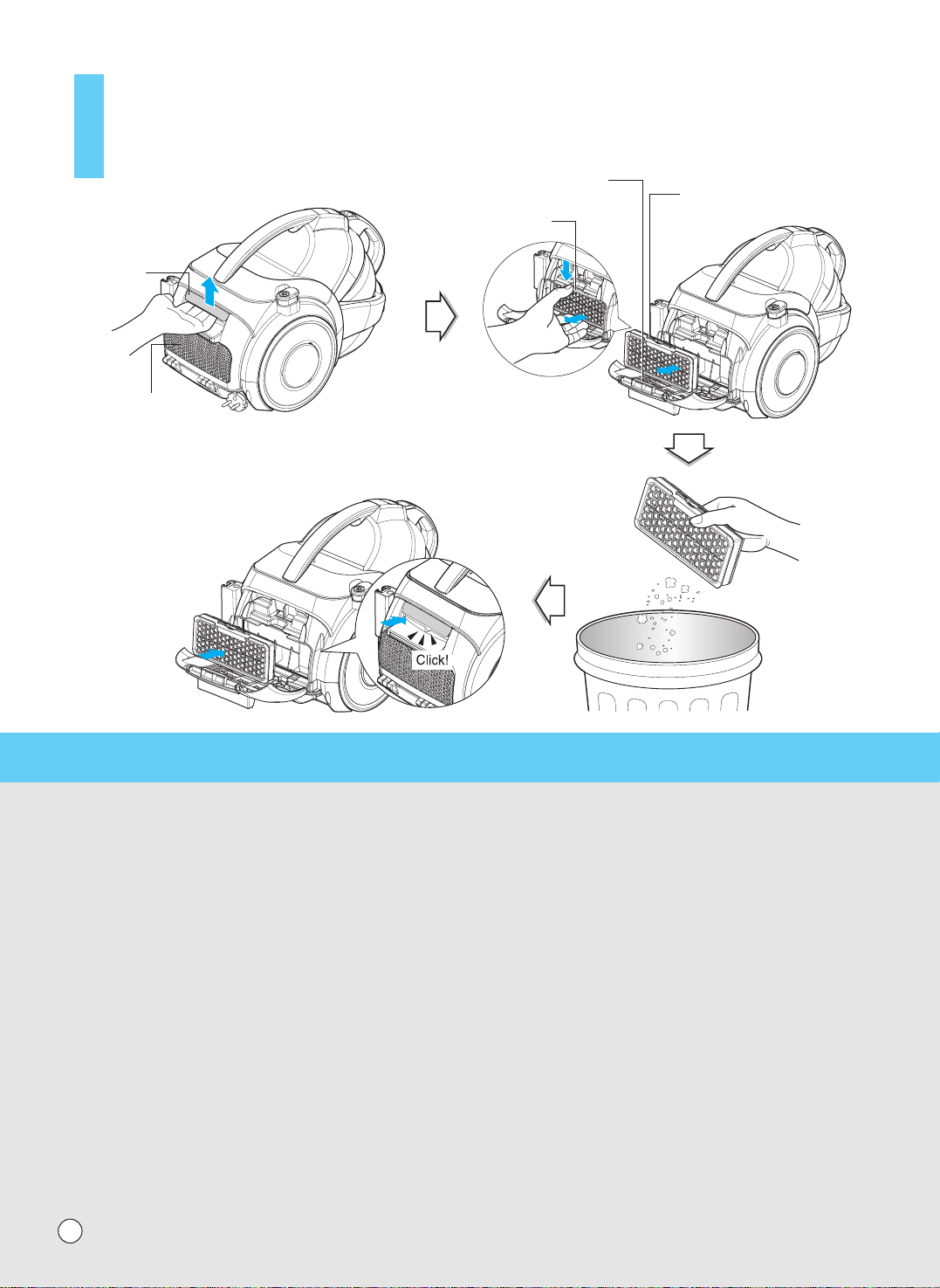 Click!