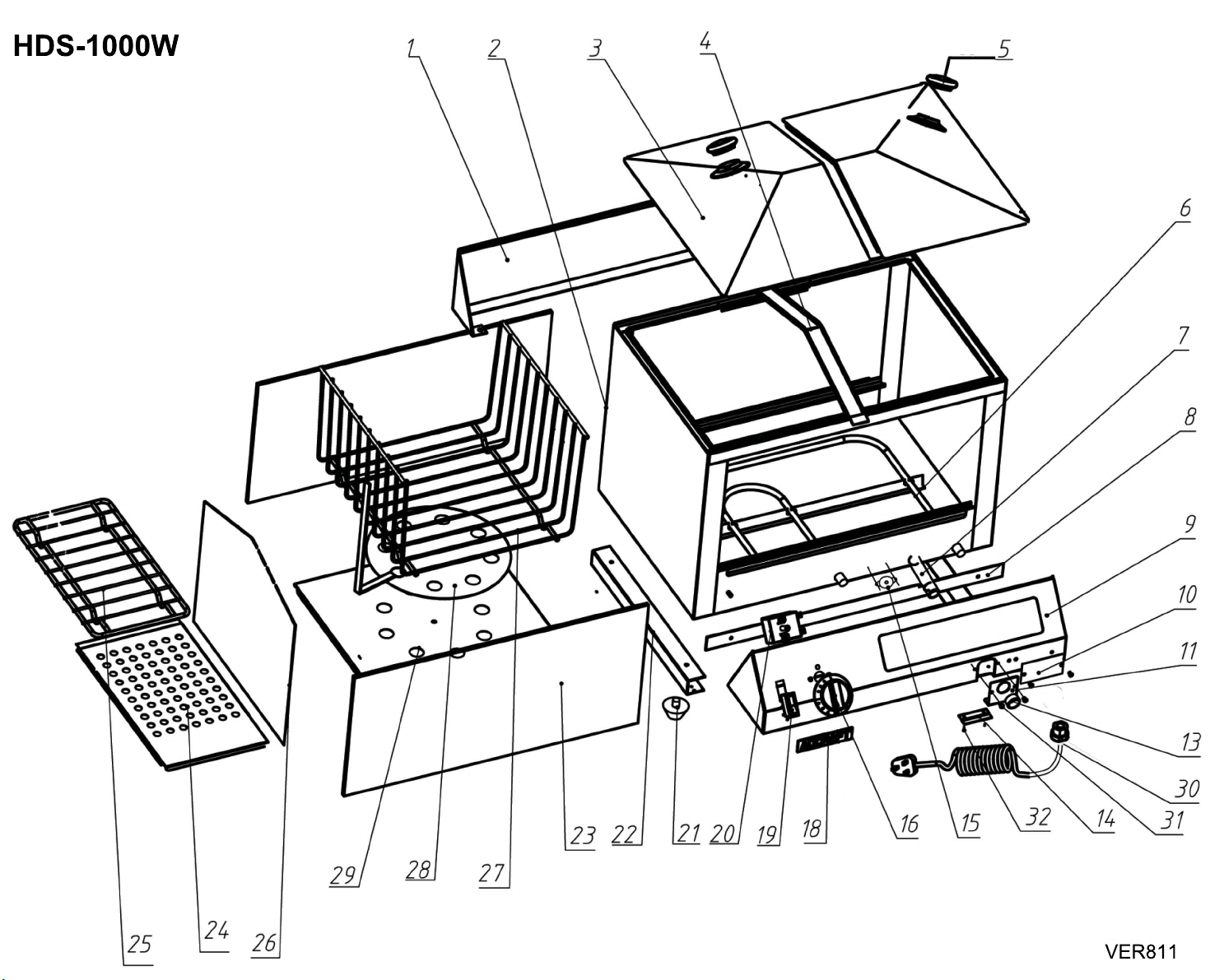 HDS-1000W

1
2
3
4
5
6
7
8
9
10
11
13
30
31
14
32
15
16
18
19
20
21
22
23
27
28
29
26
24
25

VER811