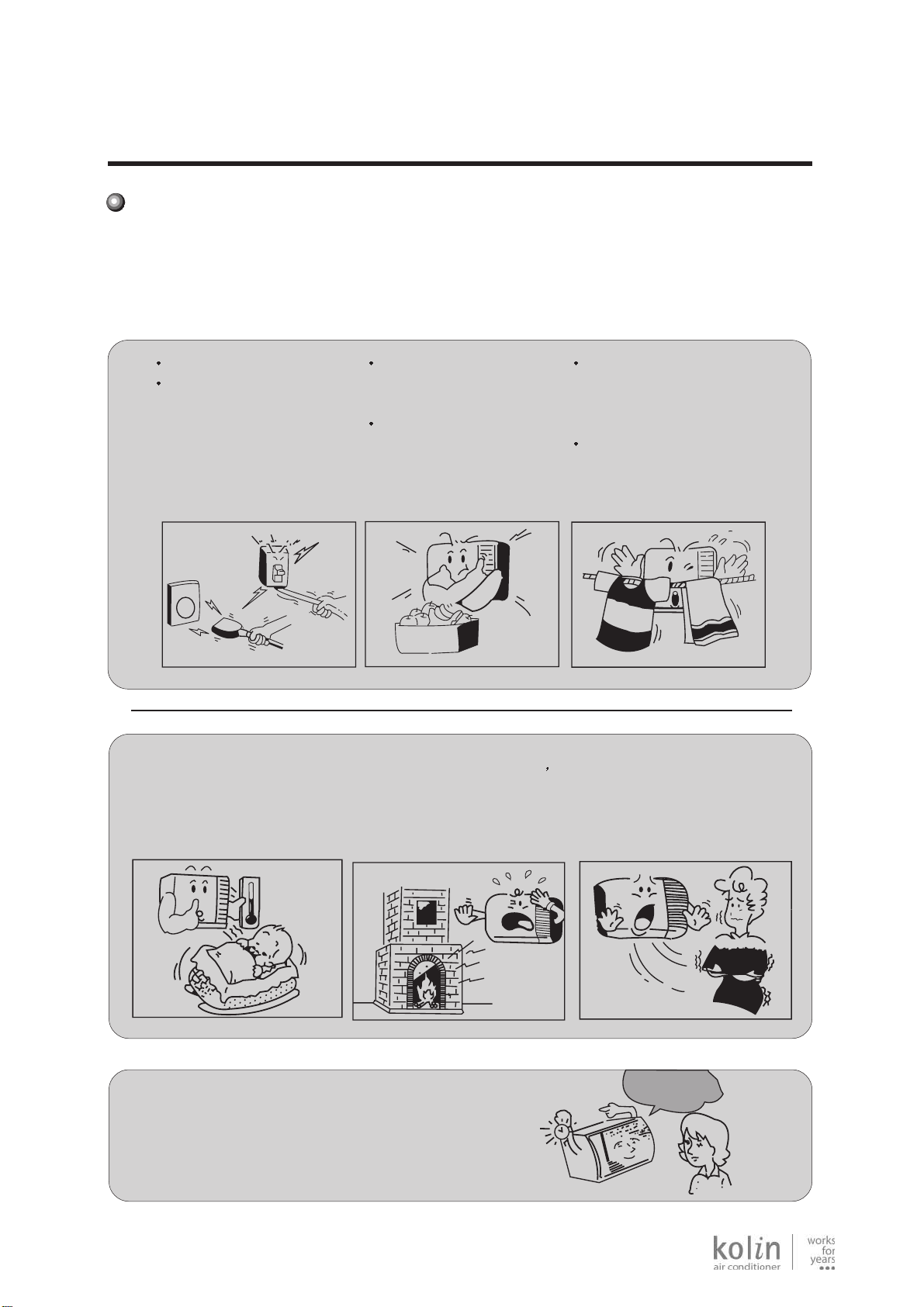 kolin
air conditioner
works
for
years