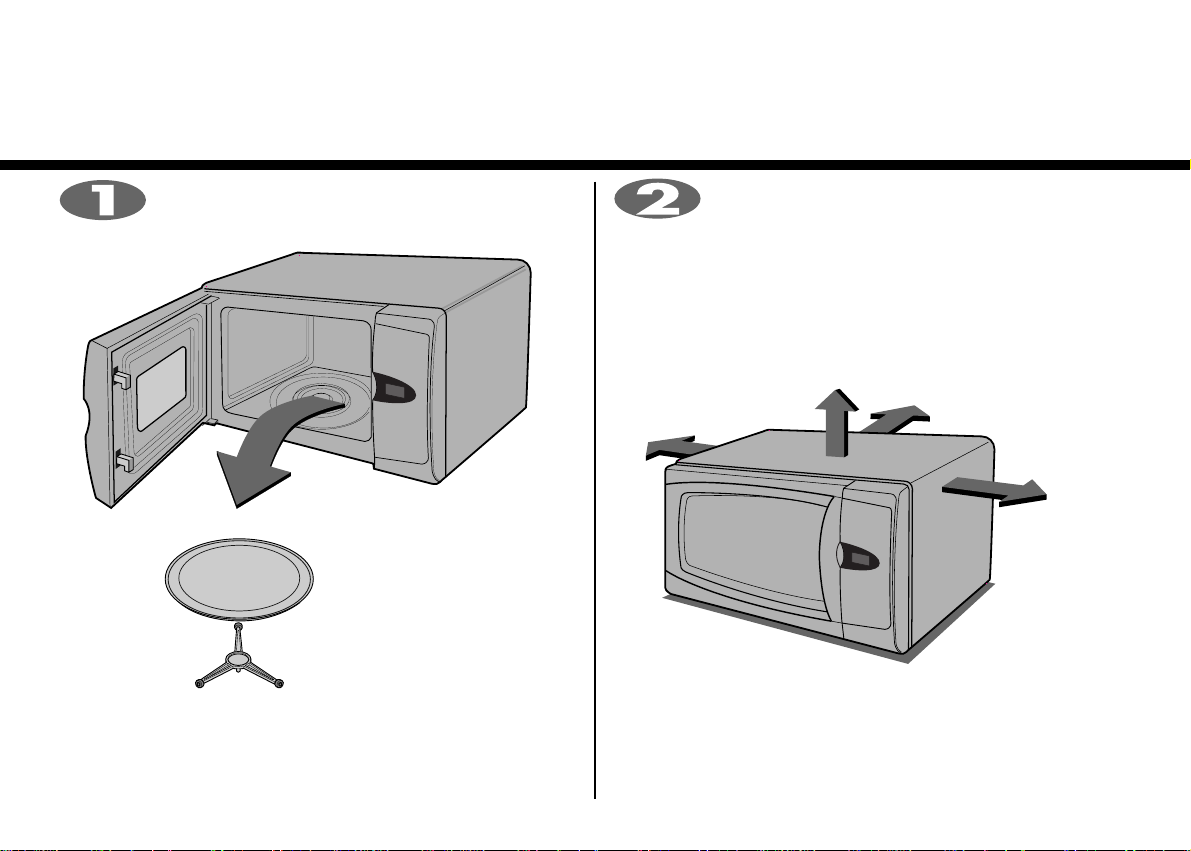 1

2