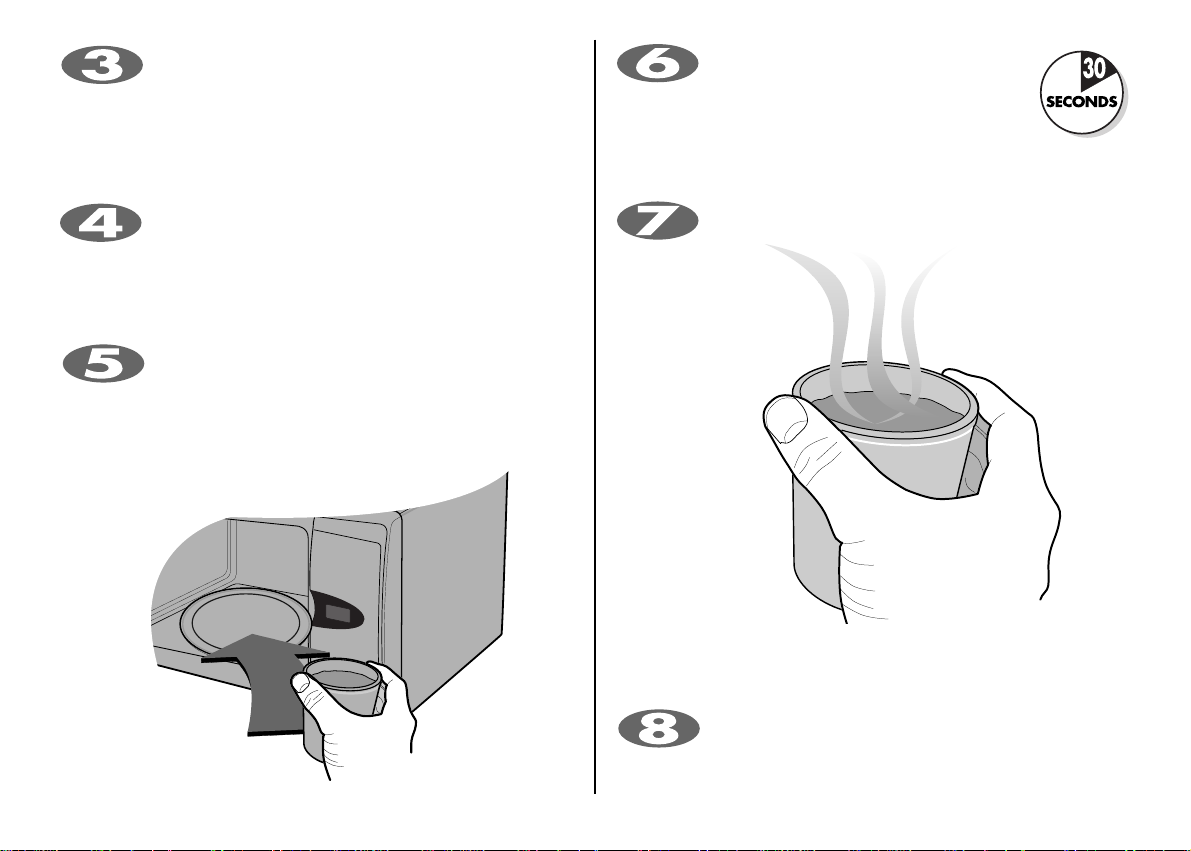 3

4

5

6

30 SECONDS

7

8