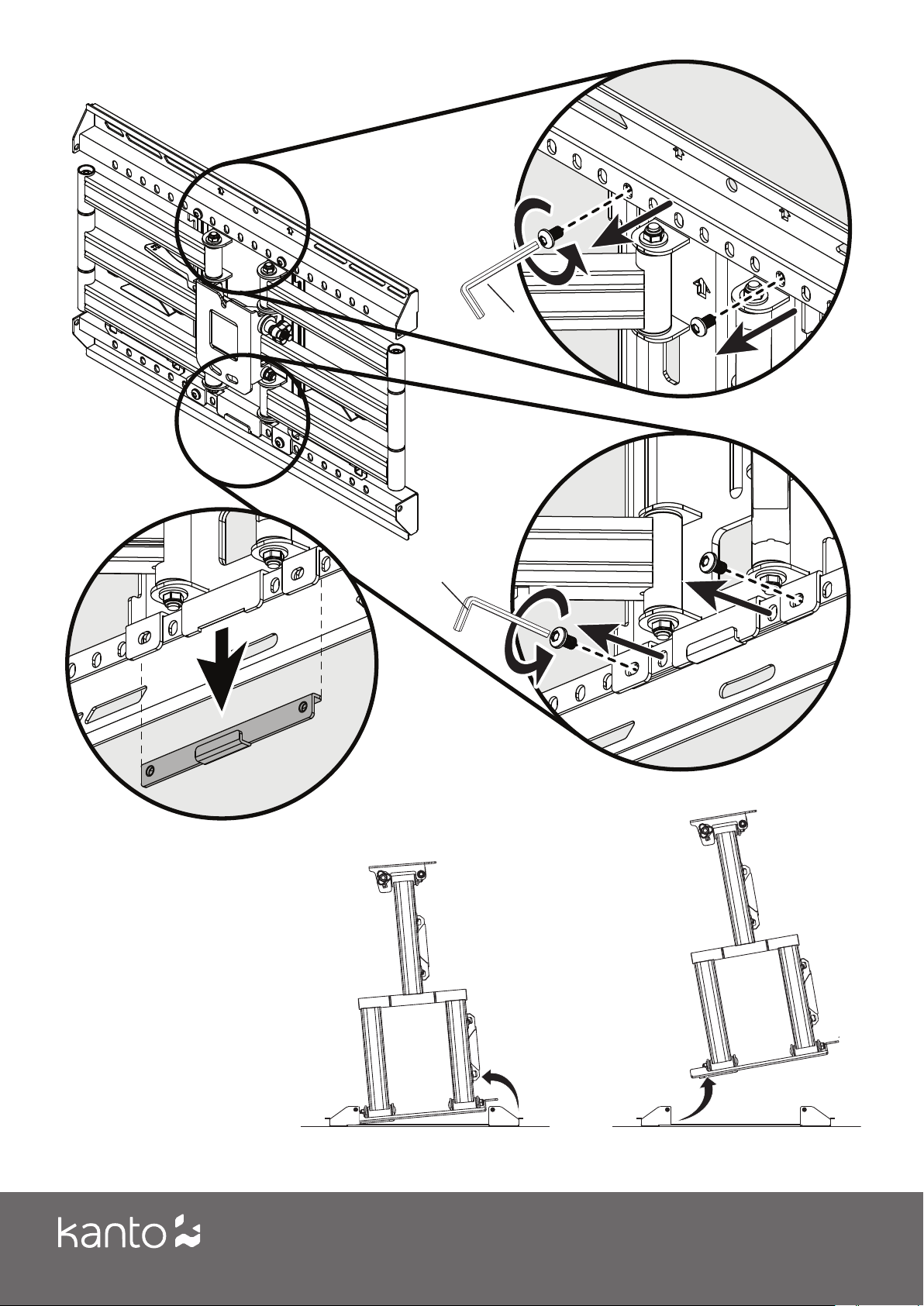 kanto