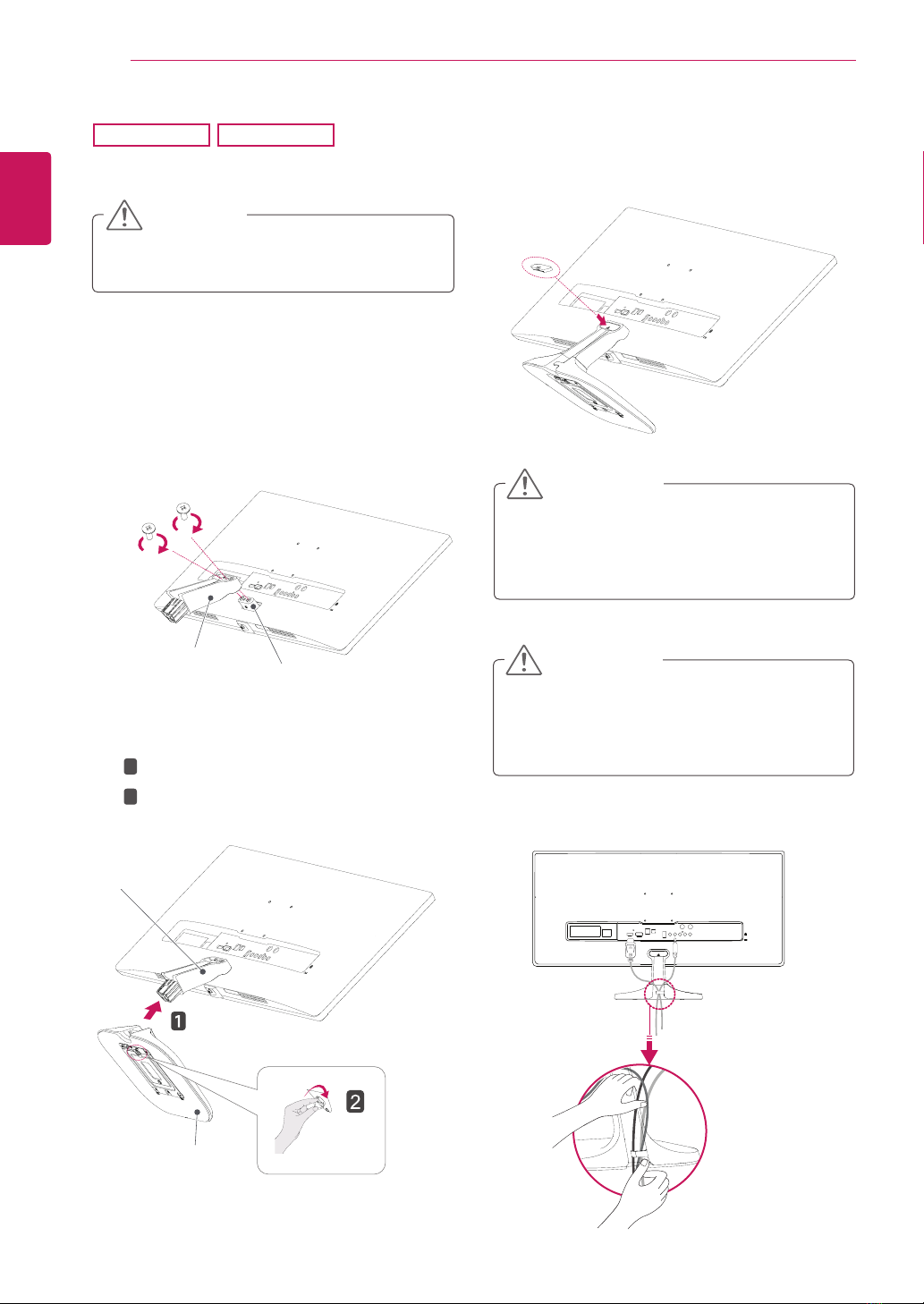 1

2