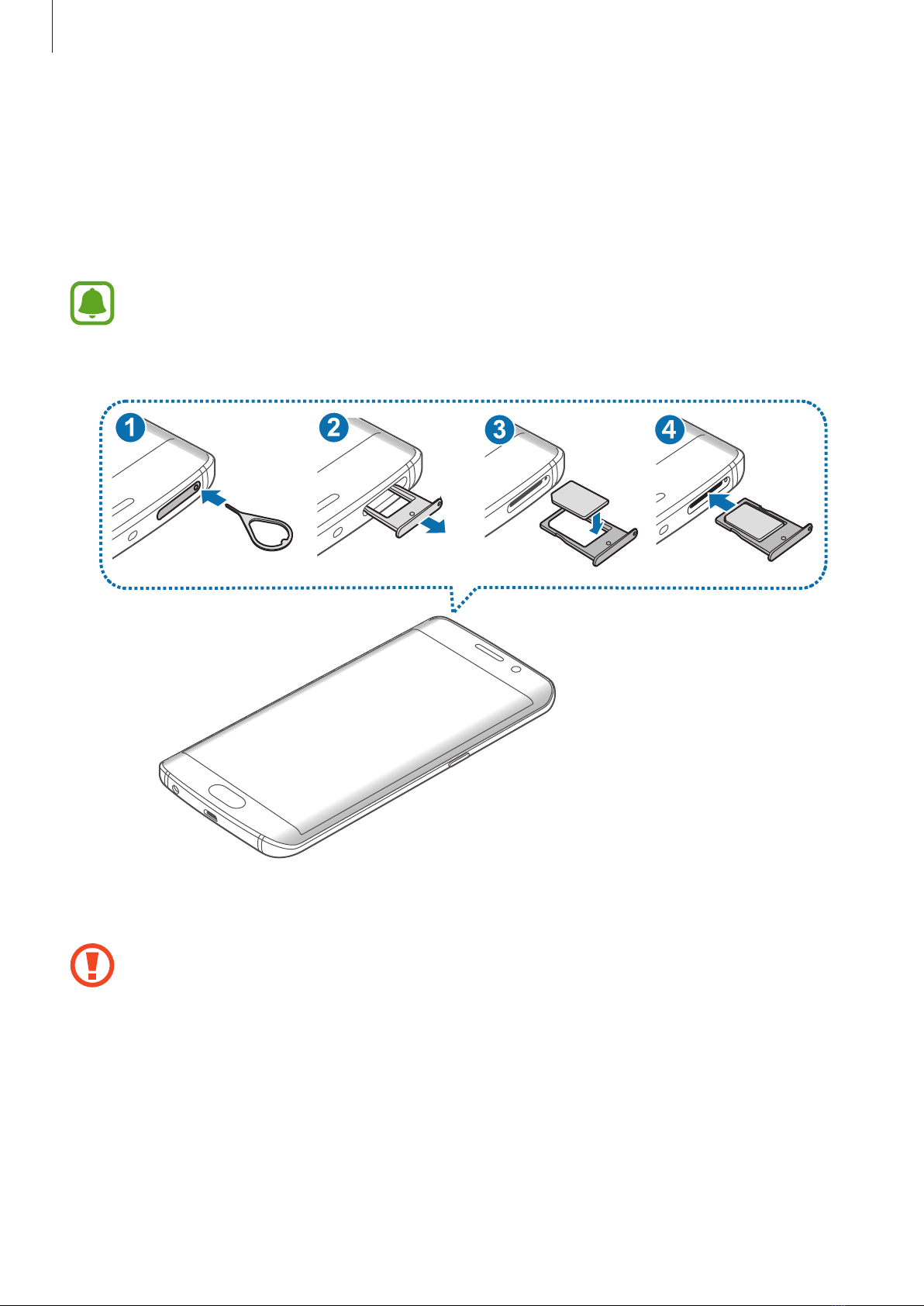 1

2

3

4