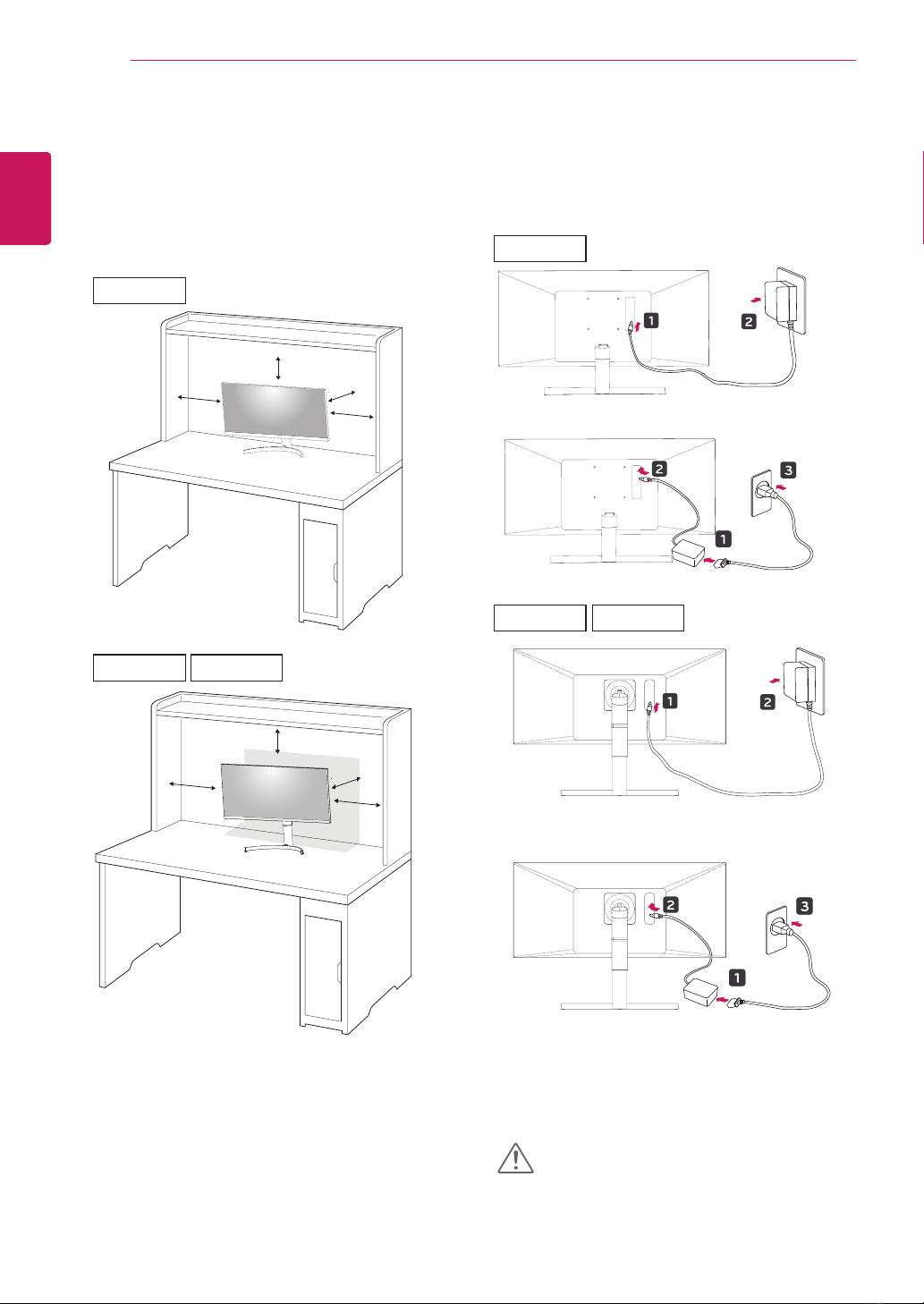 1
2
2
3
1
1
2
2
3
1