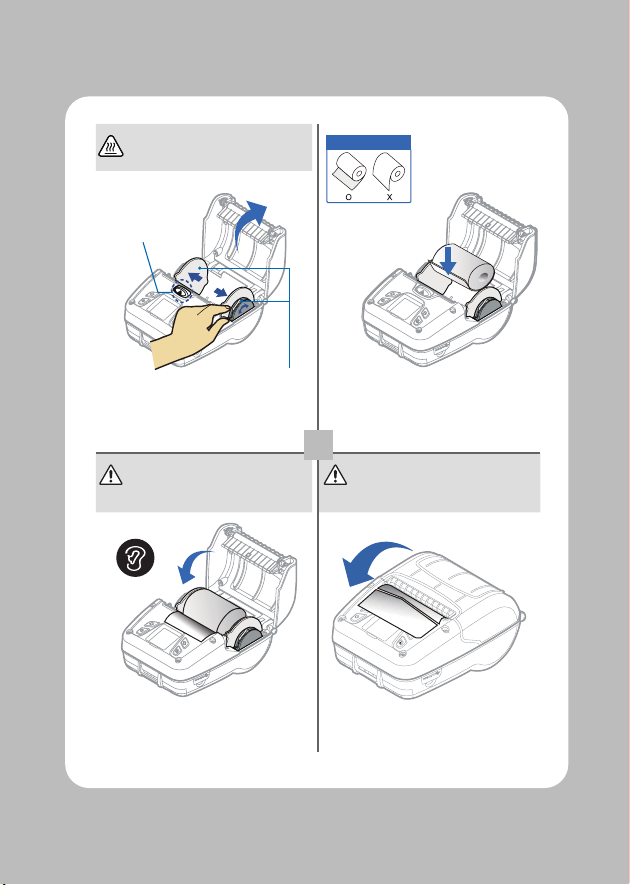 O X