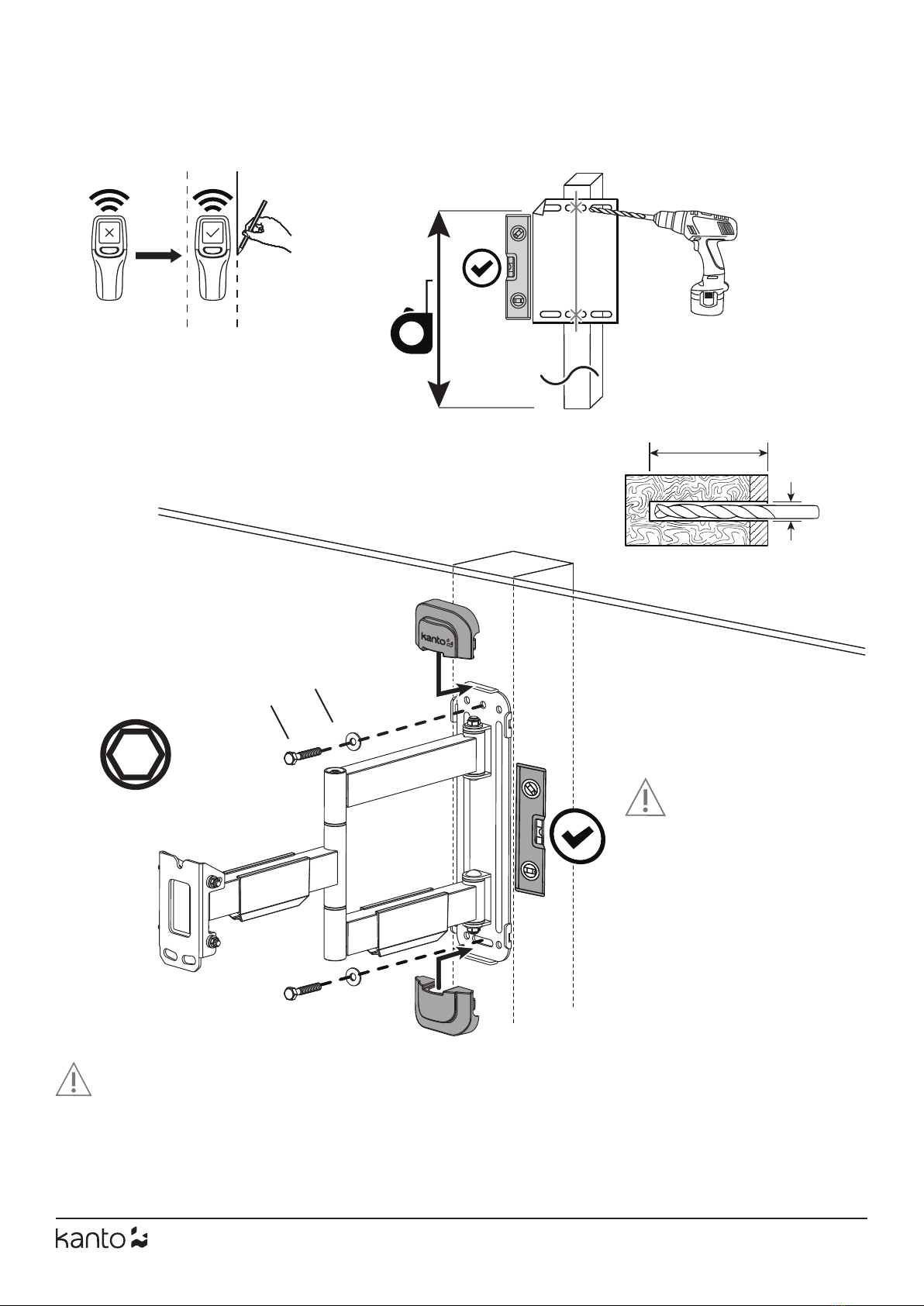 kanto

kanto