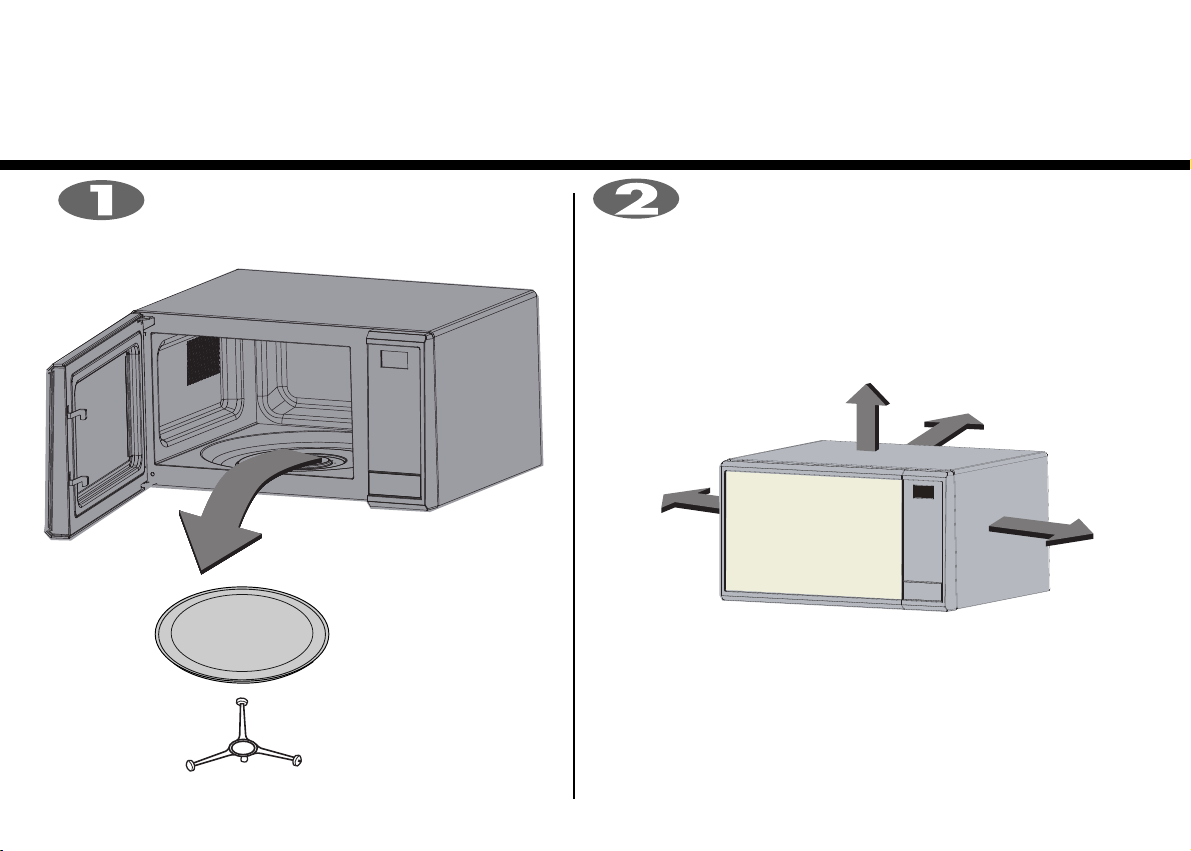 1

2