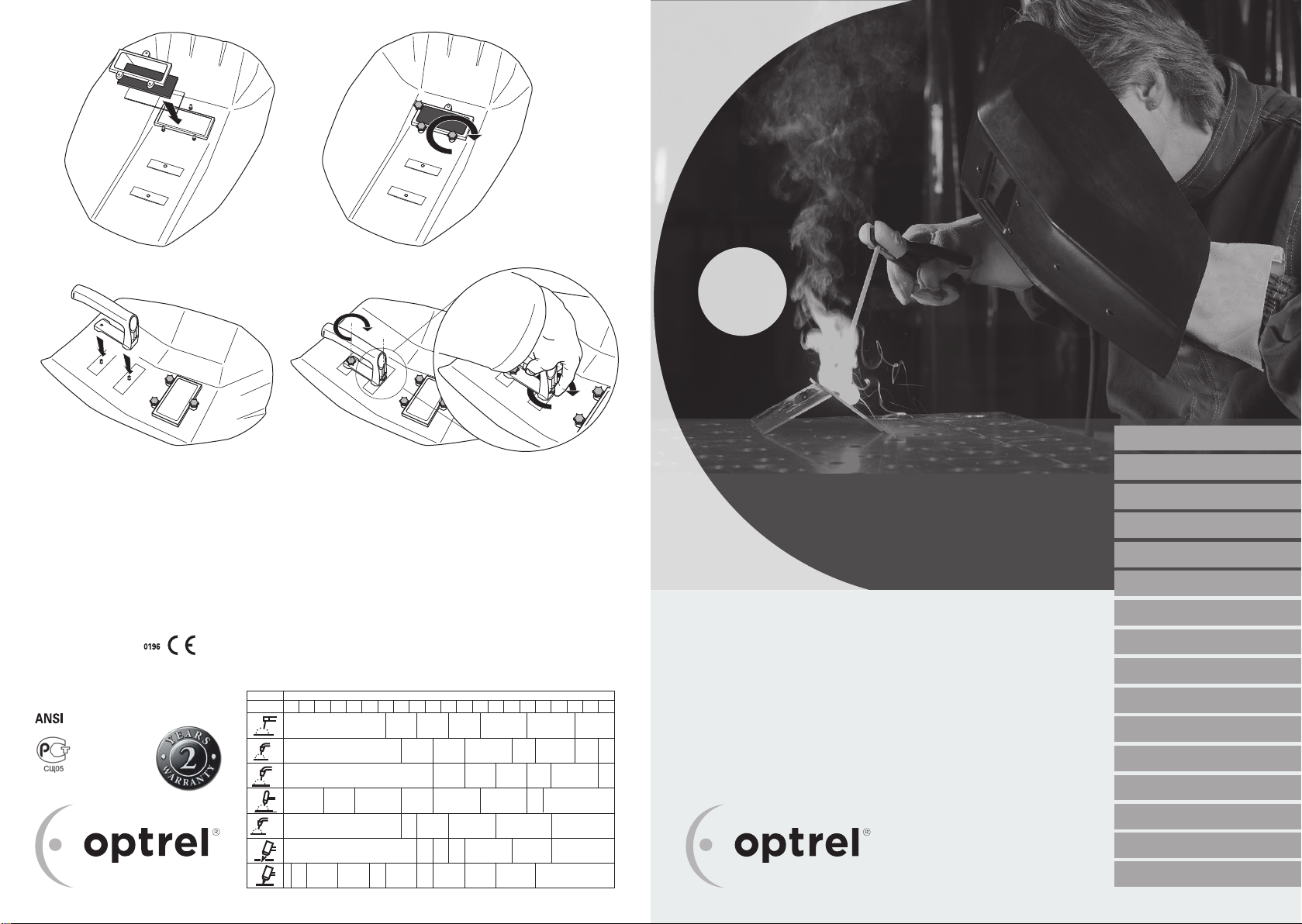 0196 CE

ANSI

СЩ05

YEARS 2 WARRANTY

optrel®

optrel®