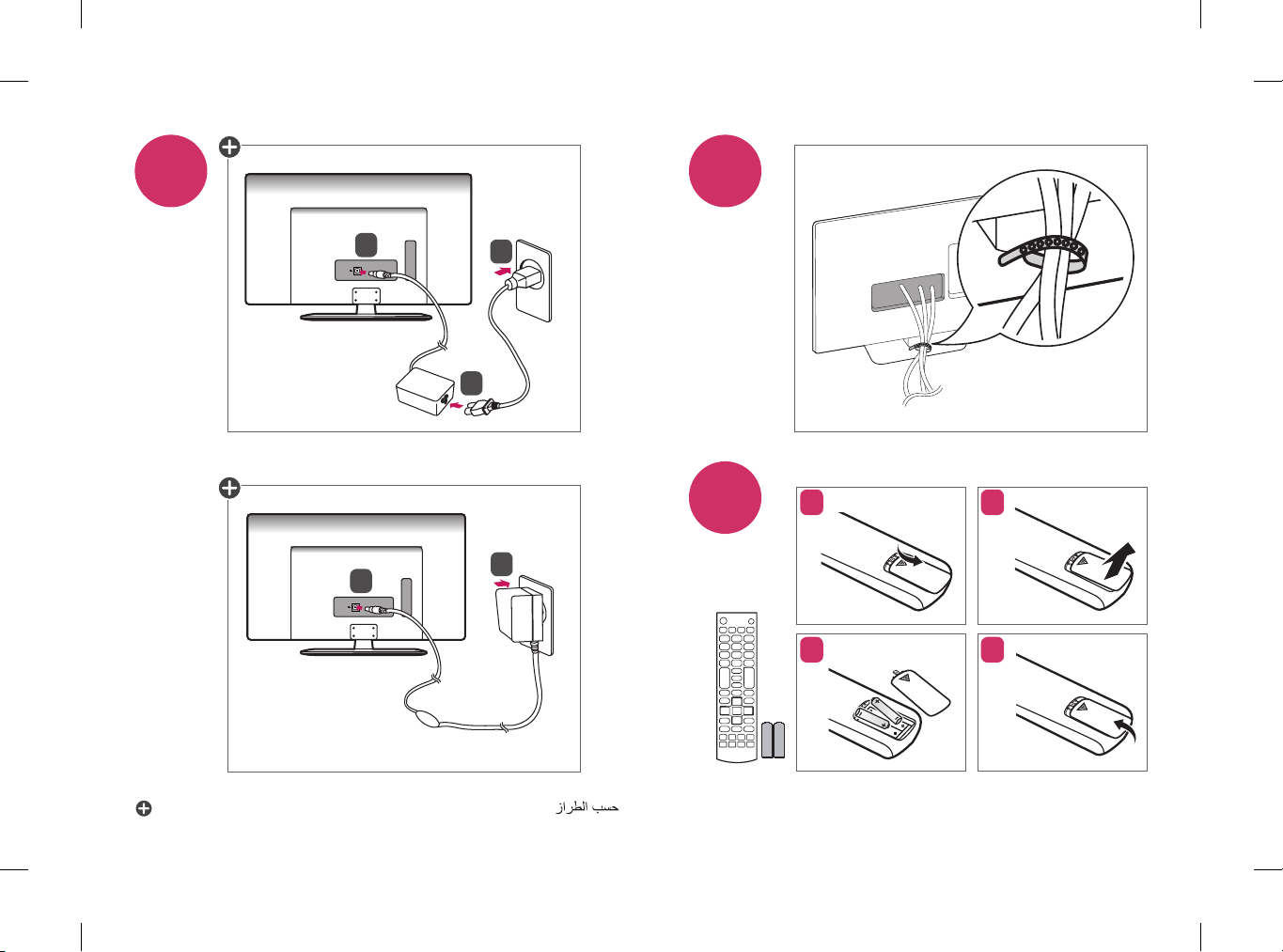 حسب الطراز