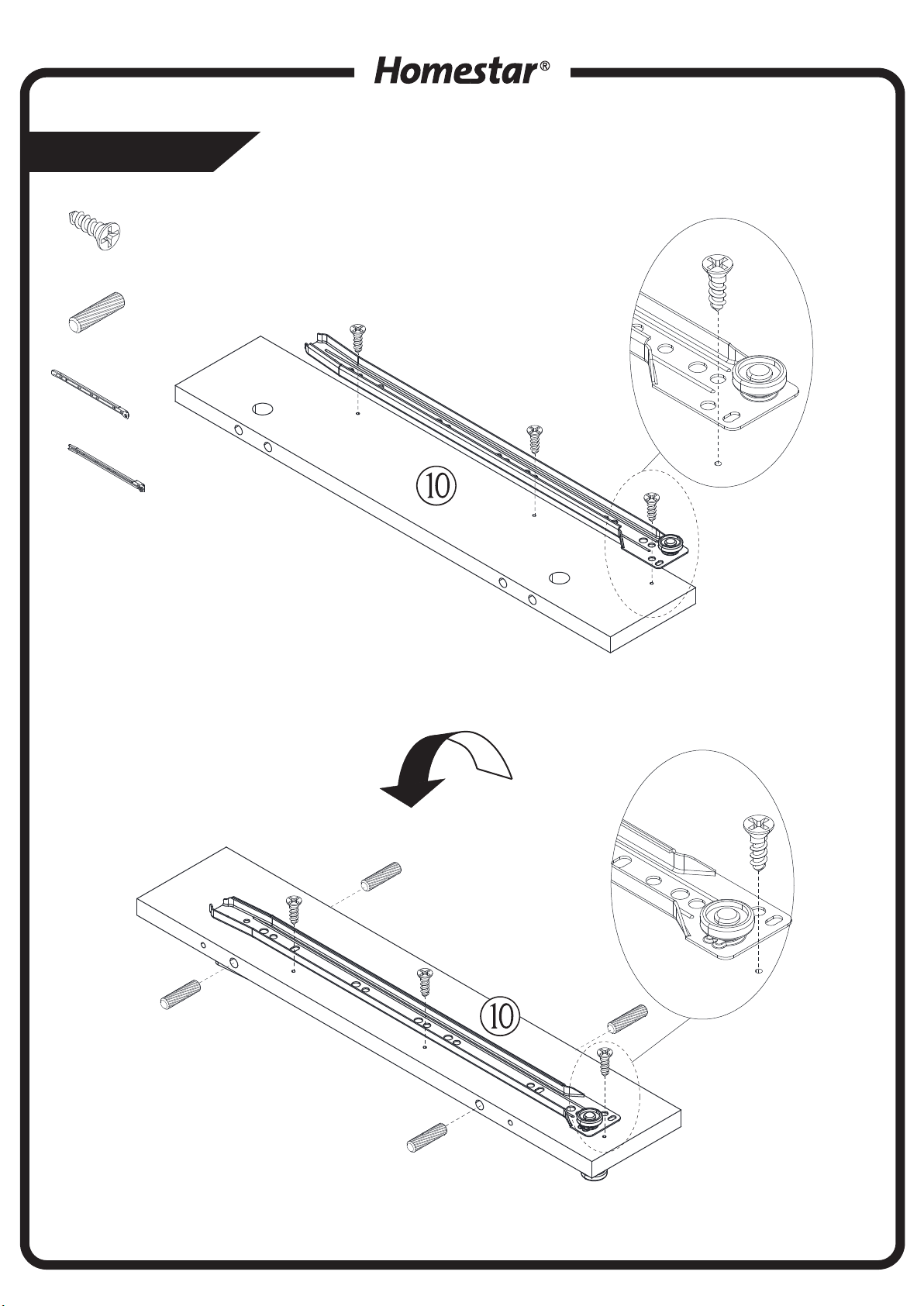 Homestar®

⑩

⑩