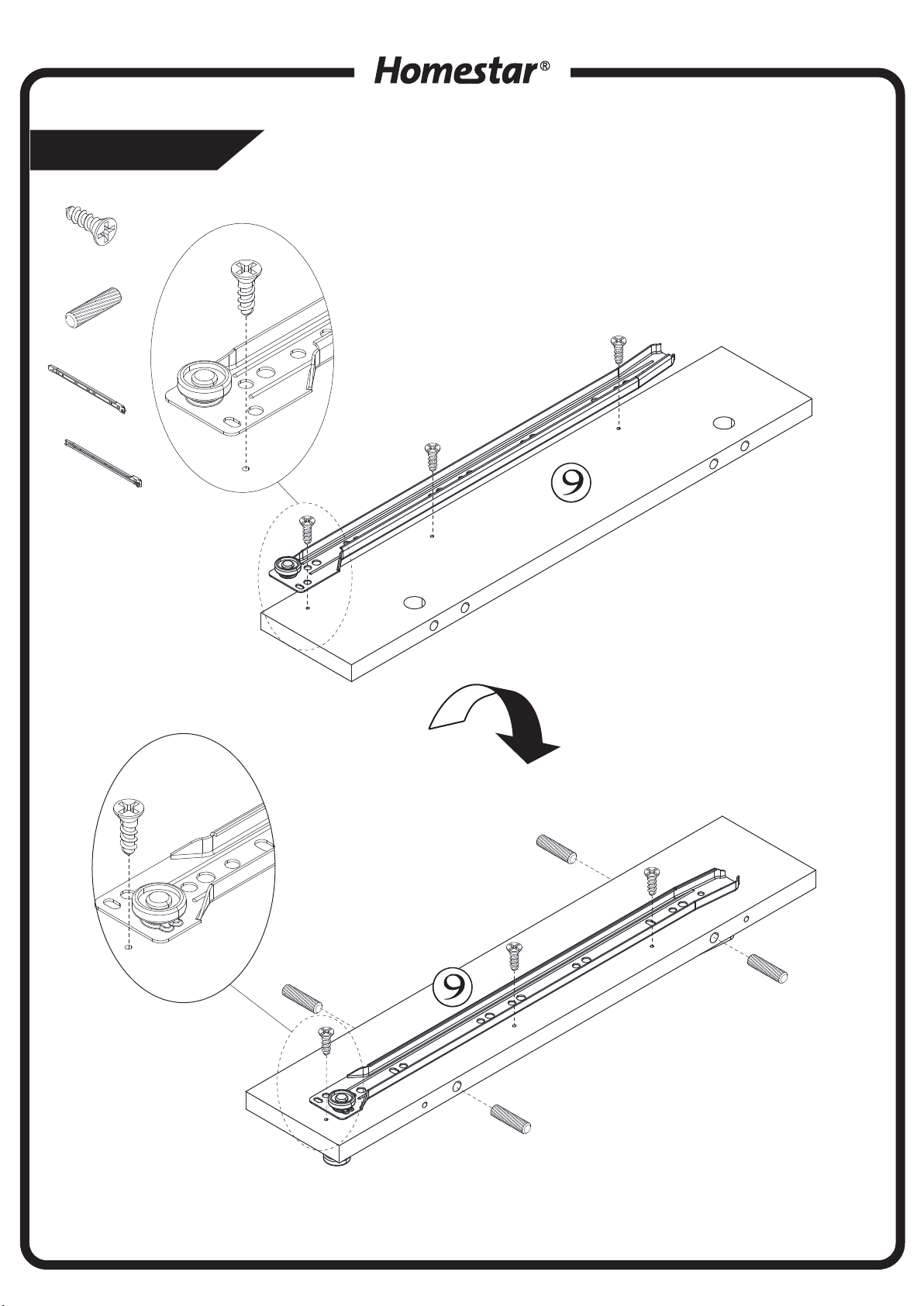 Homestar®

9

9