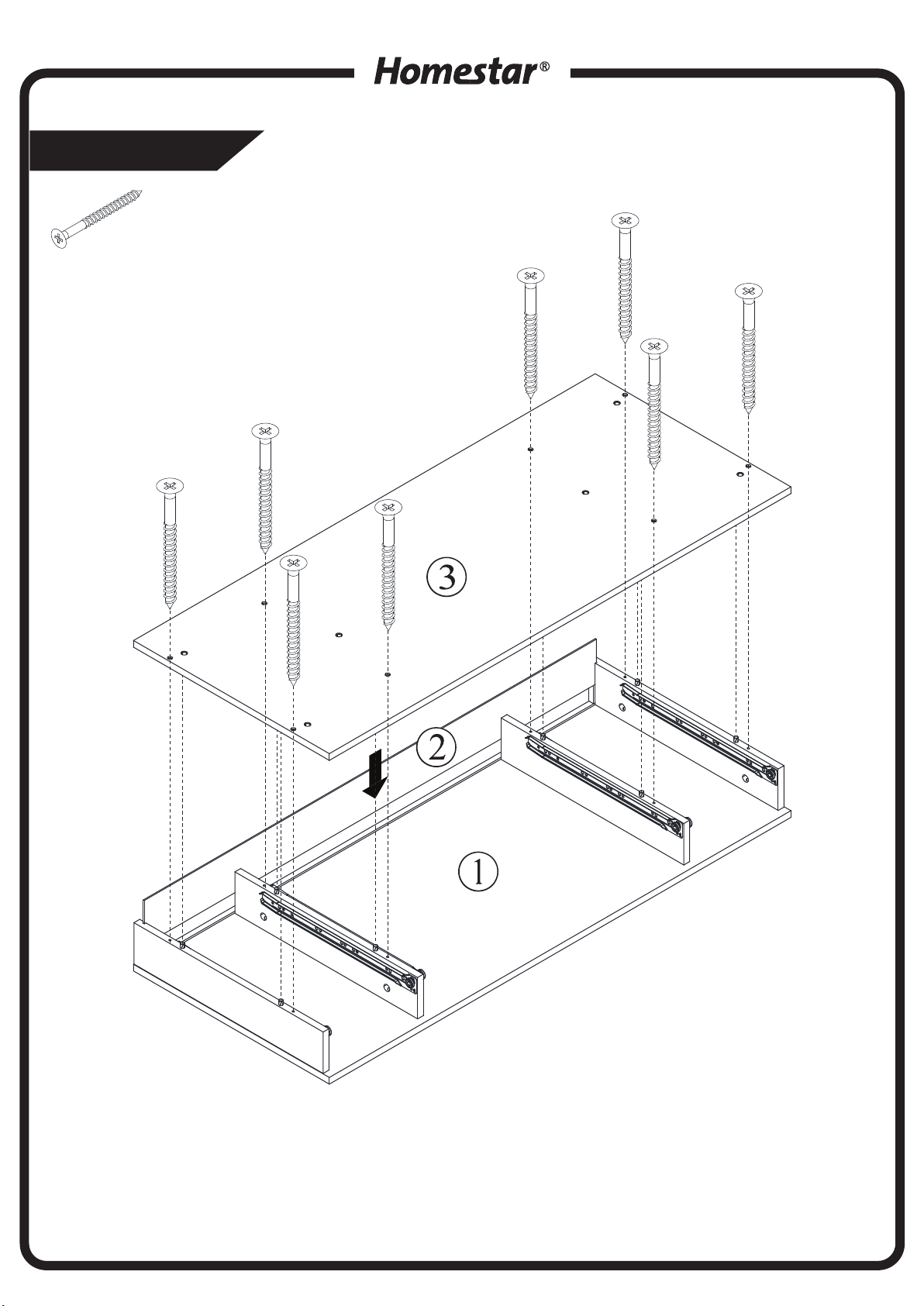 Homestar®

③

②

①