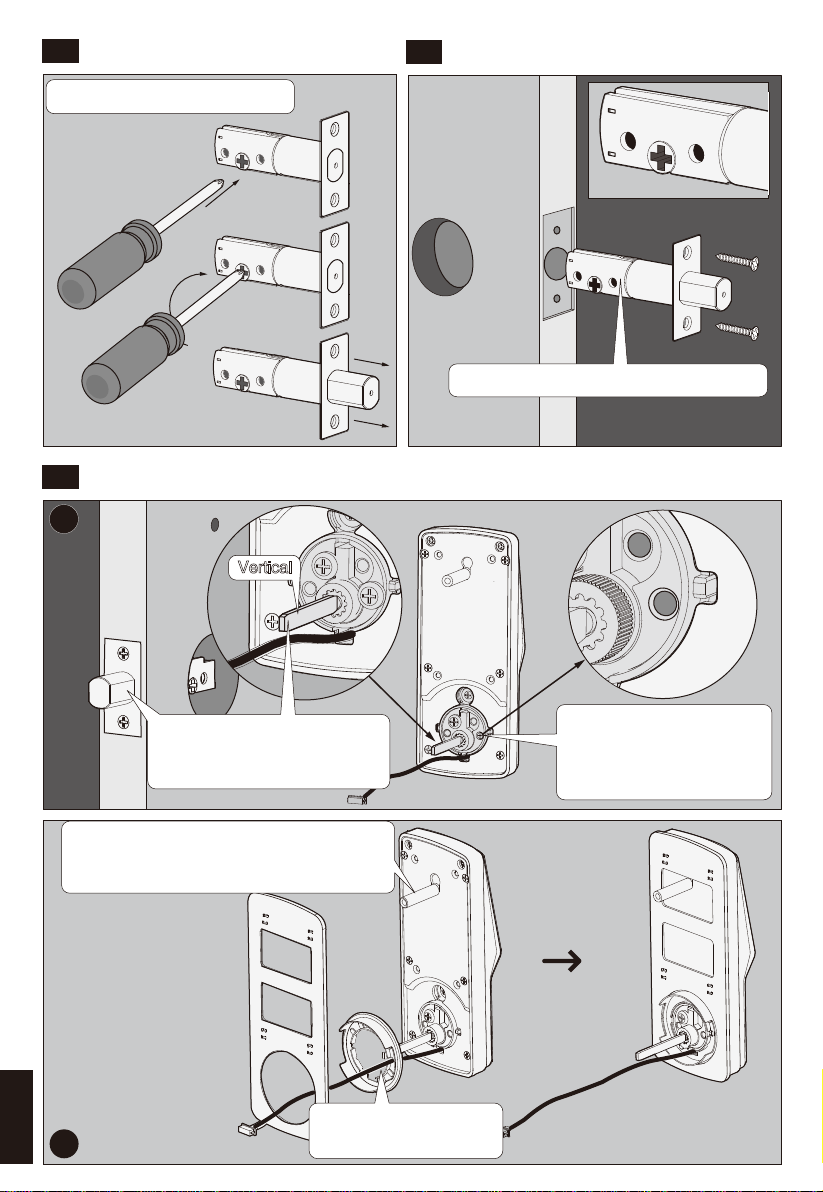 Vertical