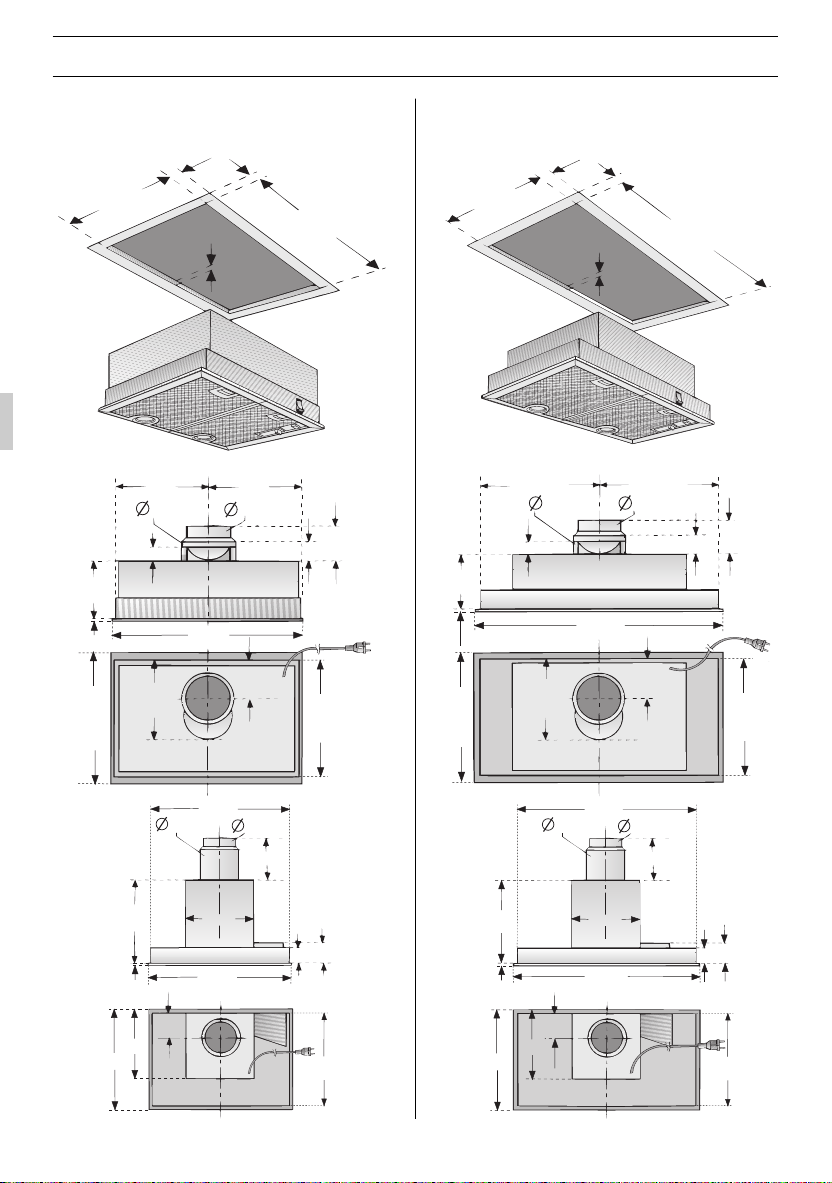 $\varnothing$ $\varnothing$

$\varnothing$ $\varnothing$

$\varnothing$ $\varnothing$

$\varnothing$ $\varnothing$