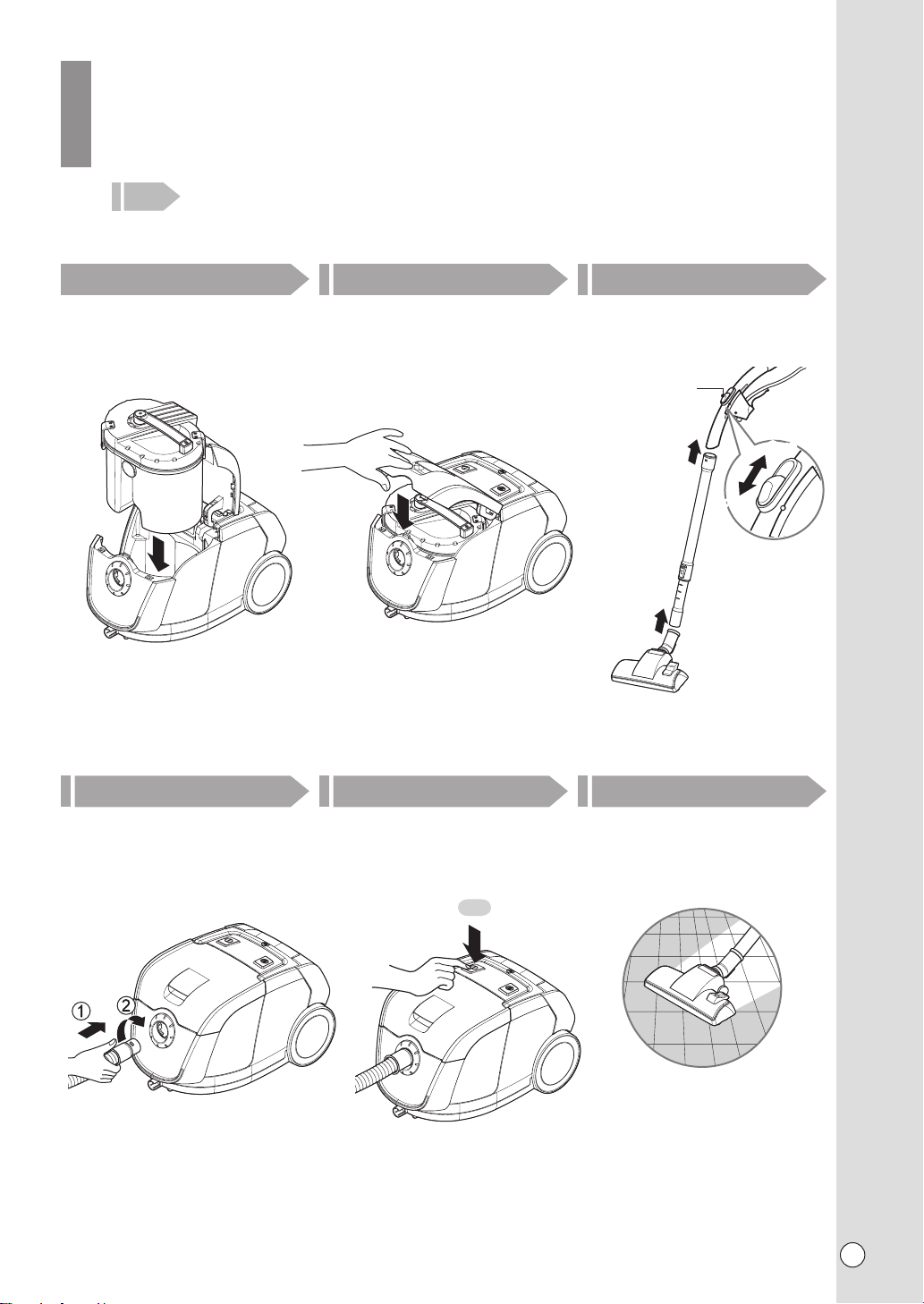 ①
②