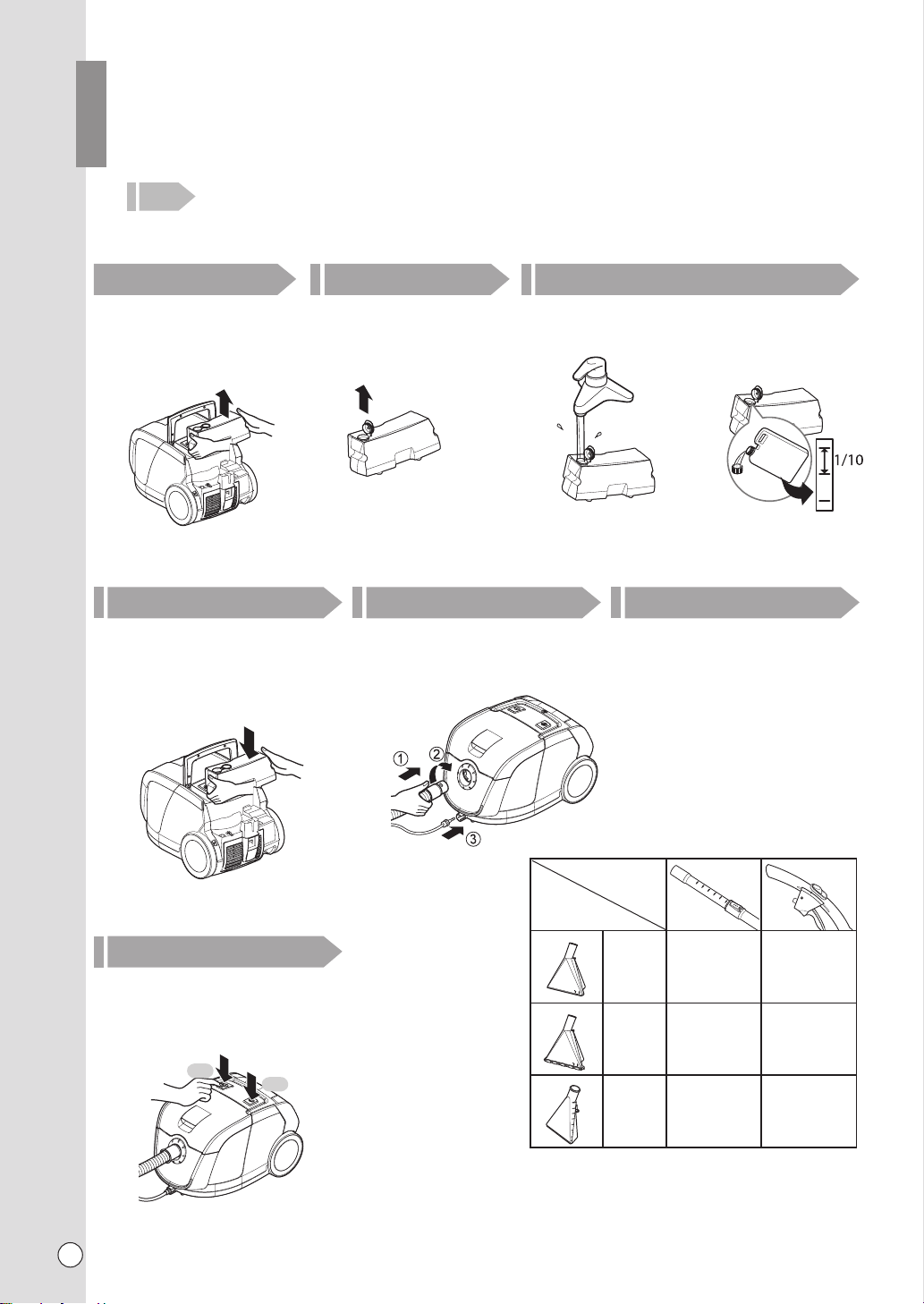 1/10

①

②

③