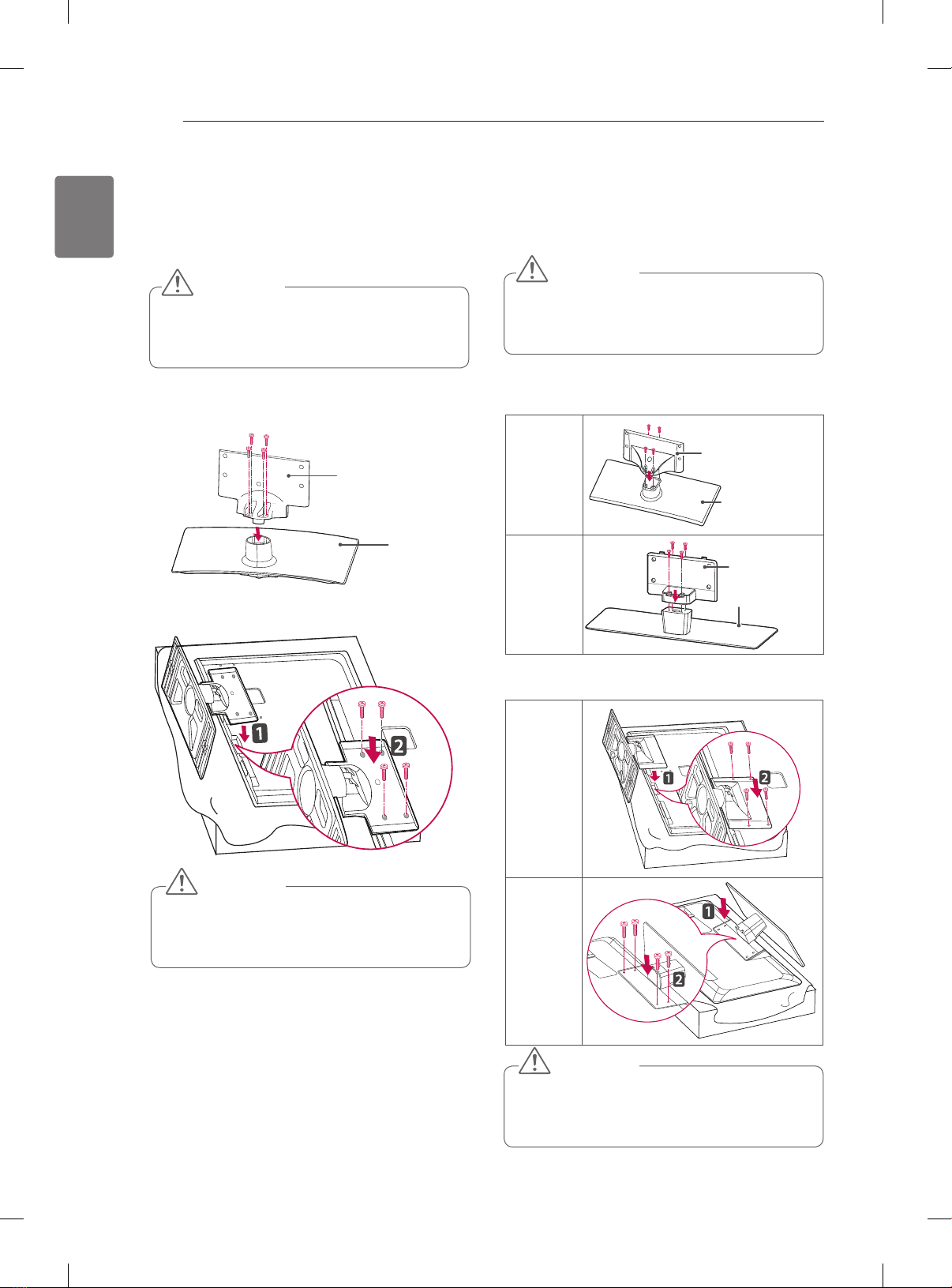 1

2

1

2

1

2