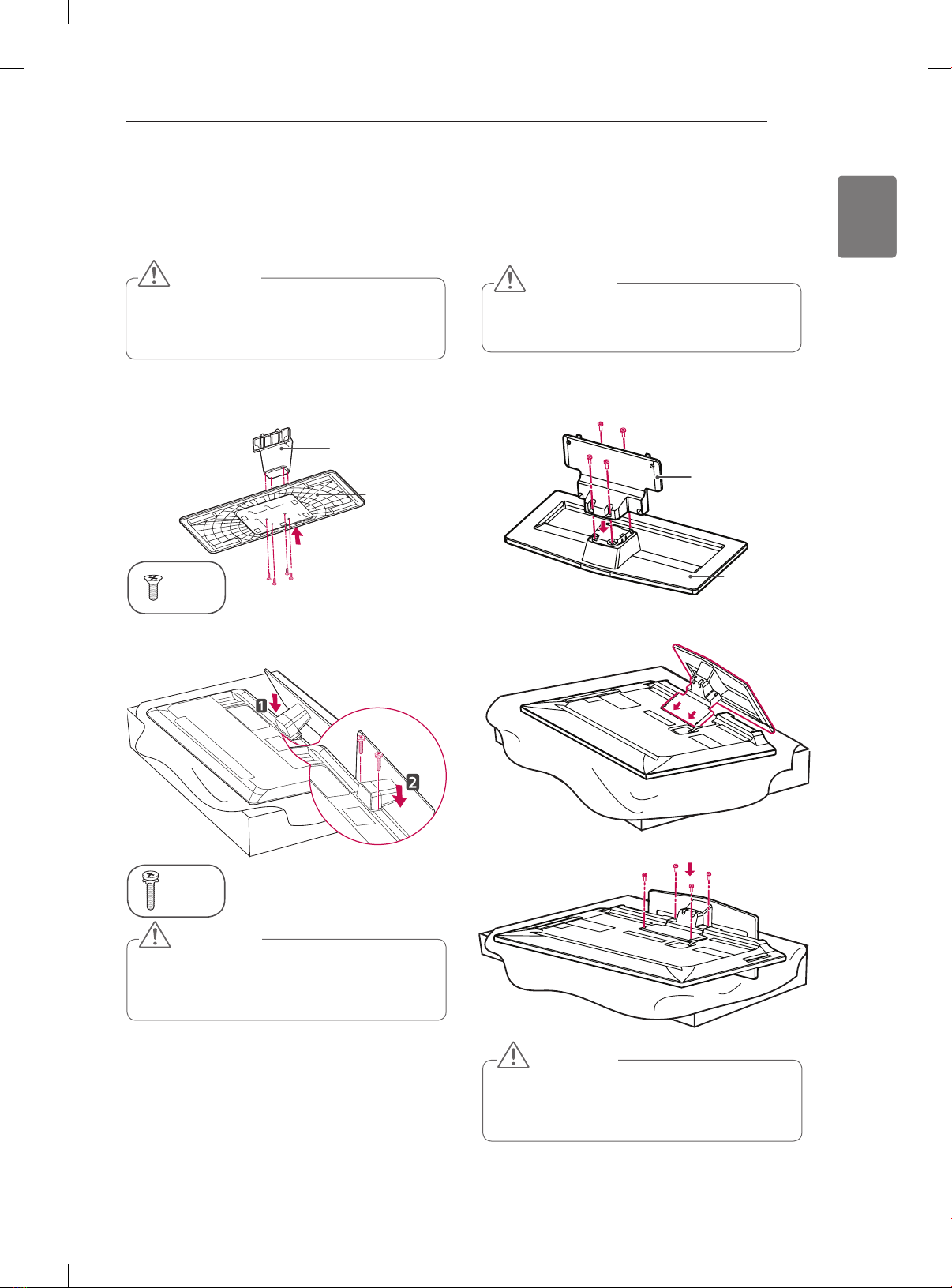 1

2