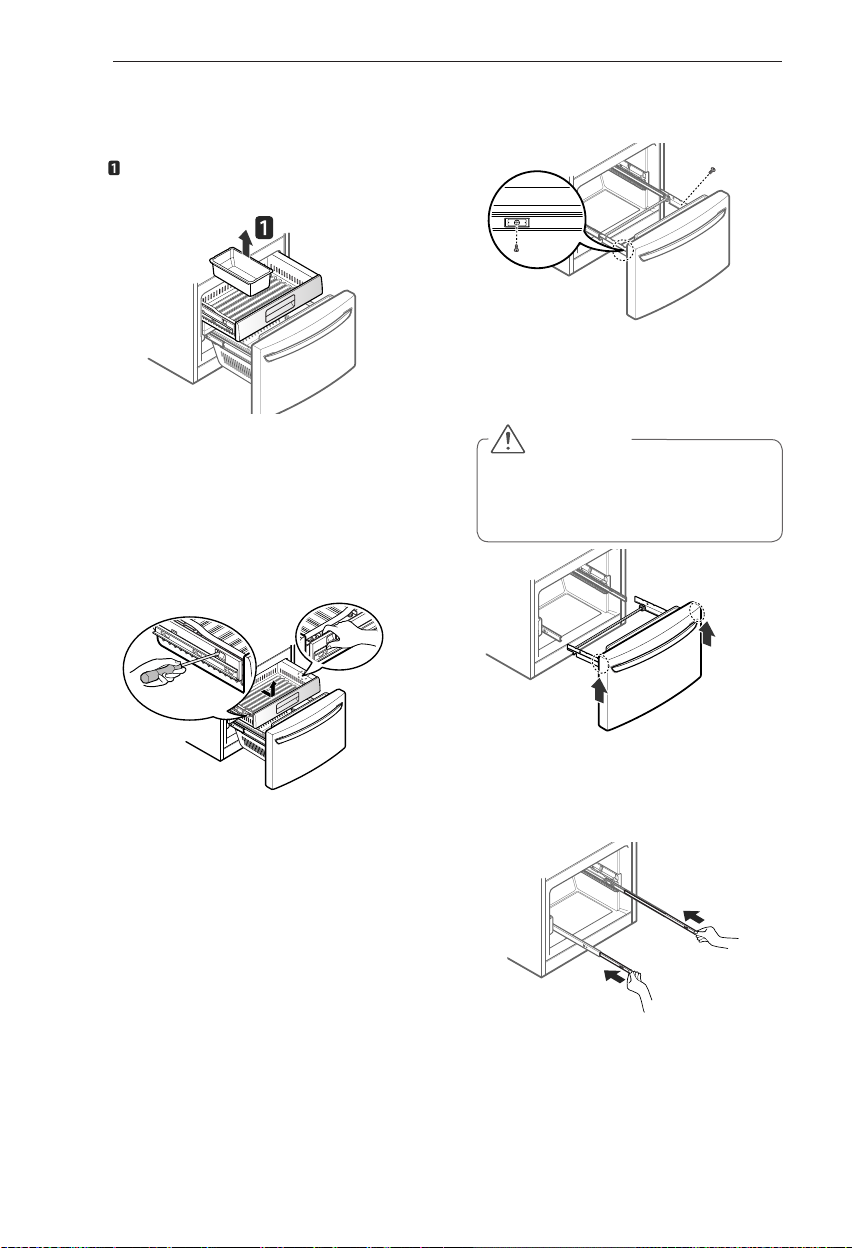 1

1