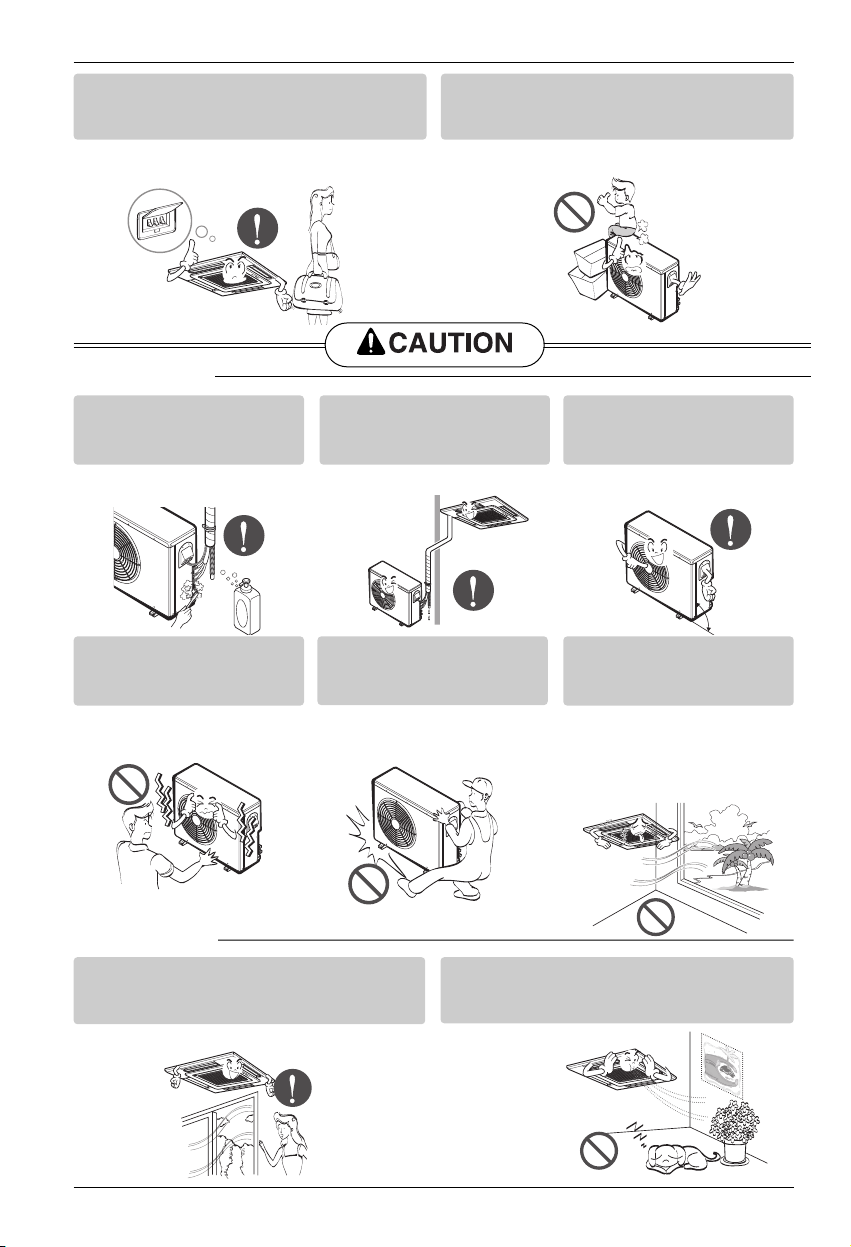 CAUTION