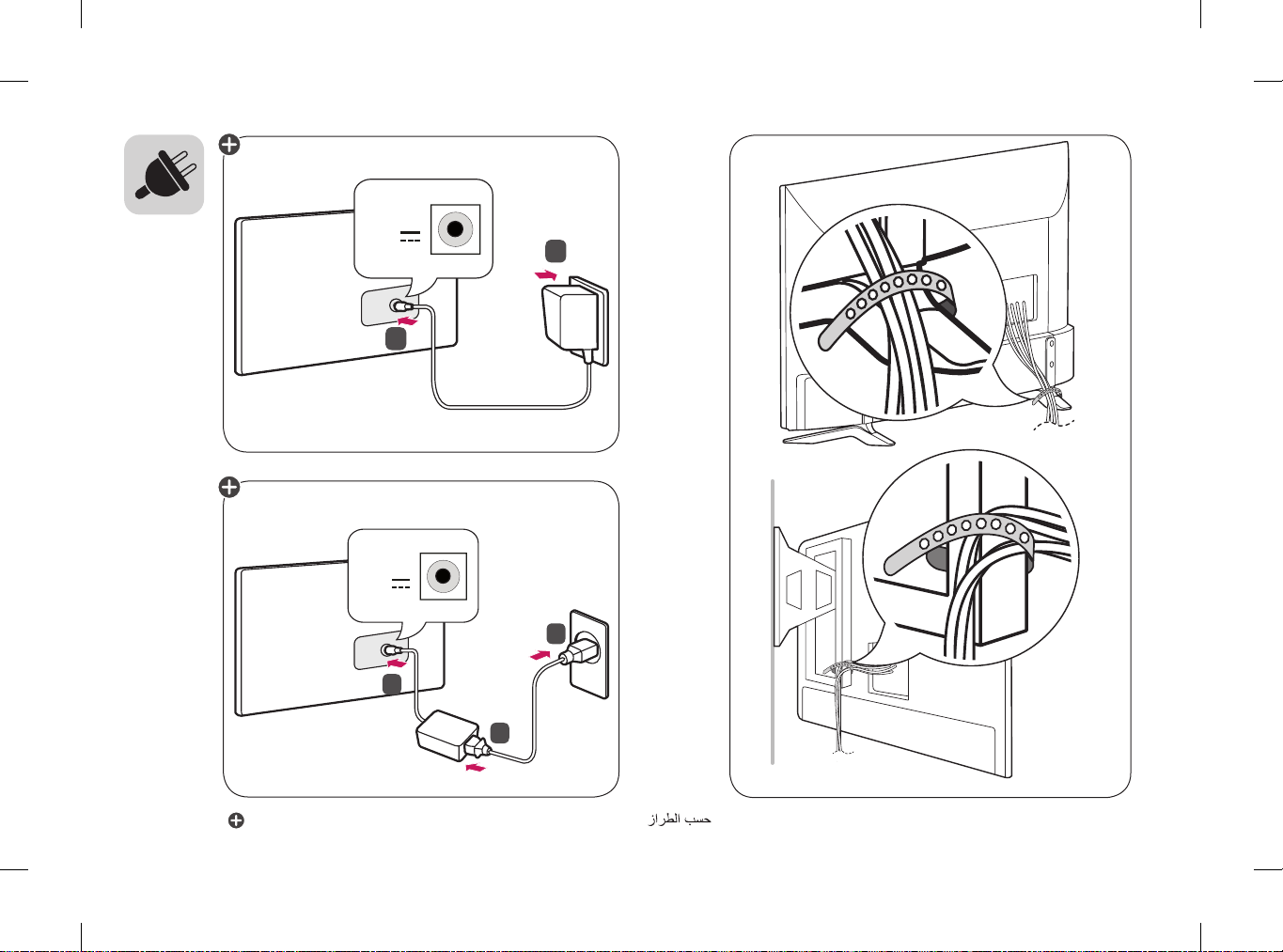 حسب الطراز