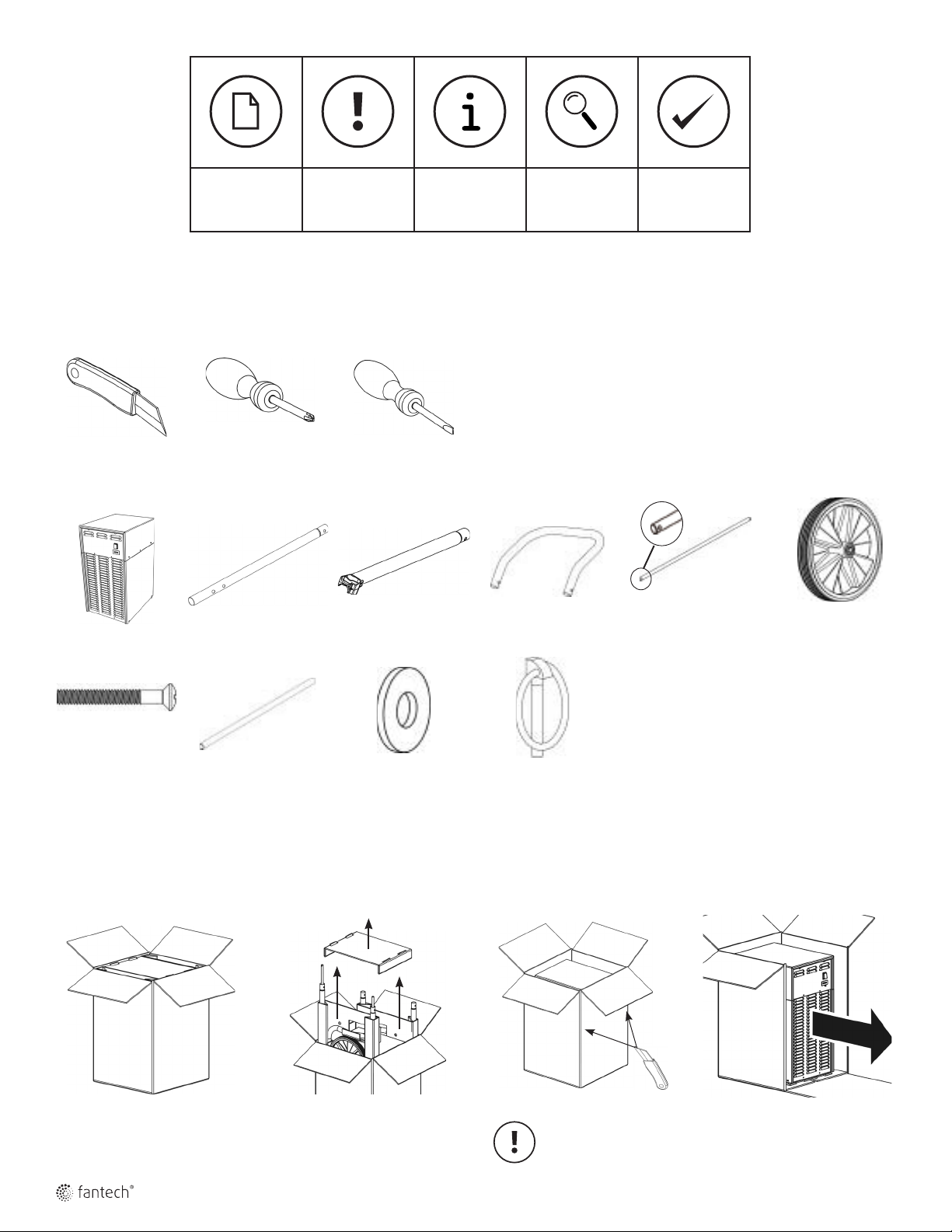 fantech®