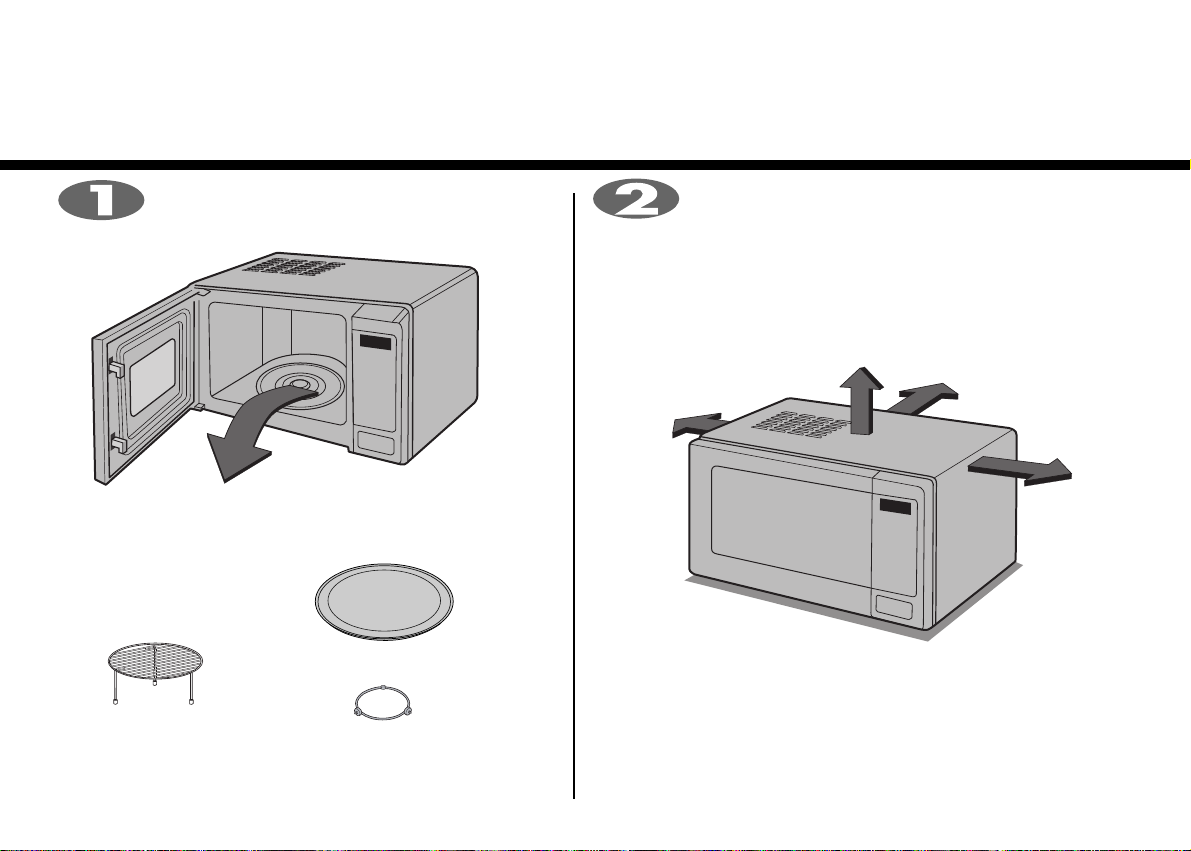 1

2