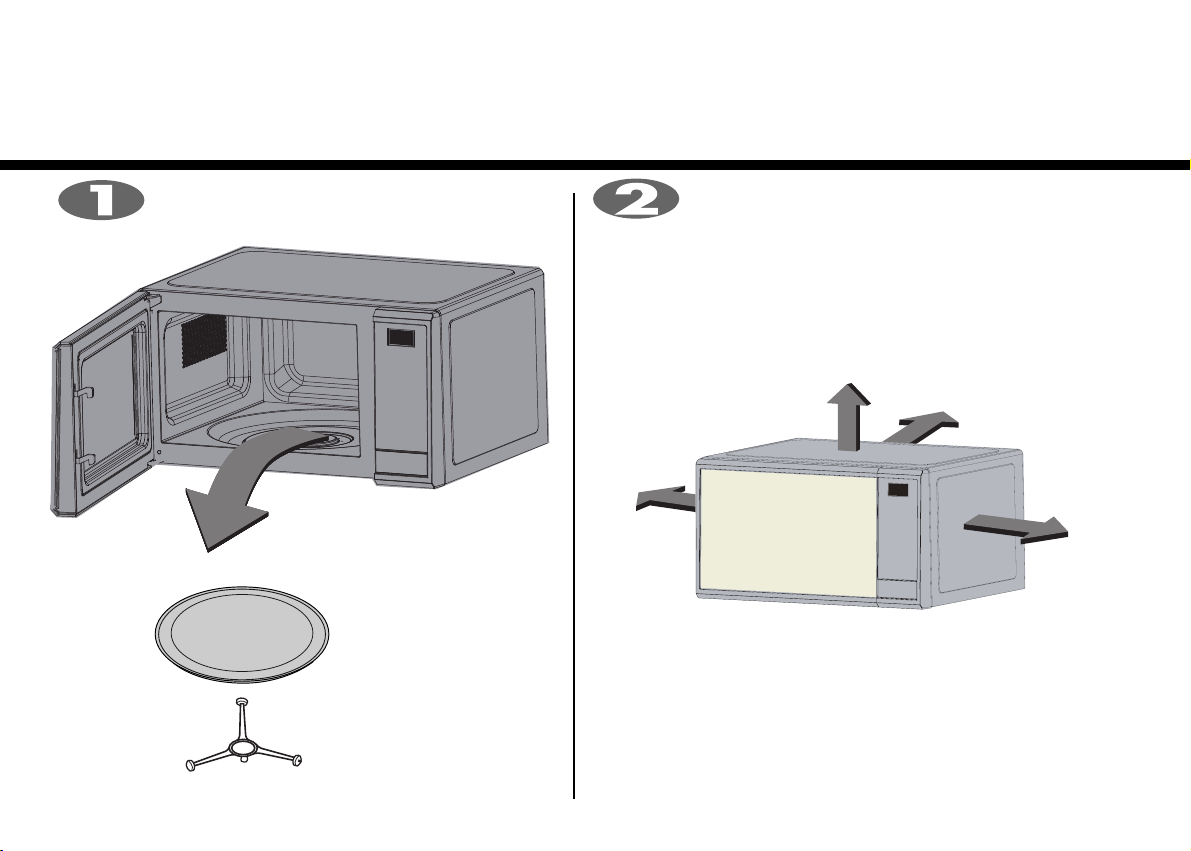 1

2