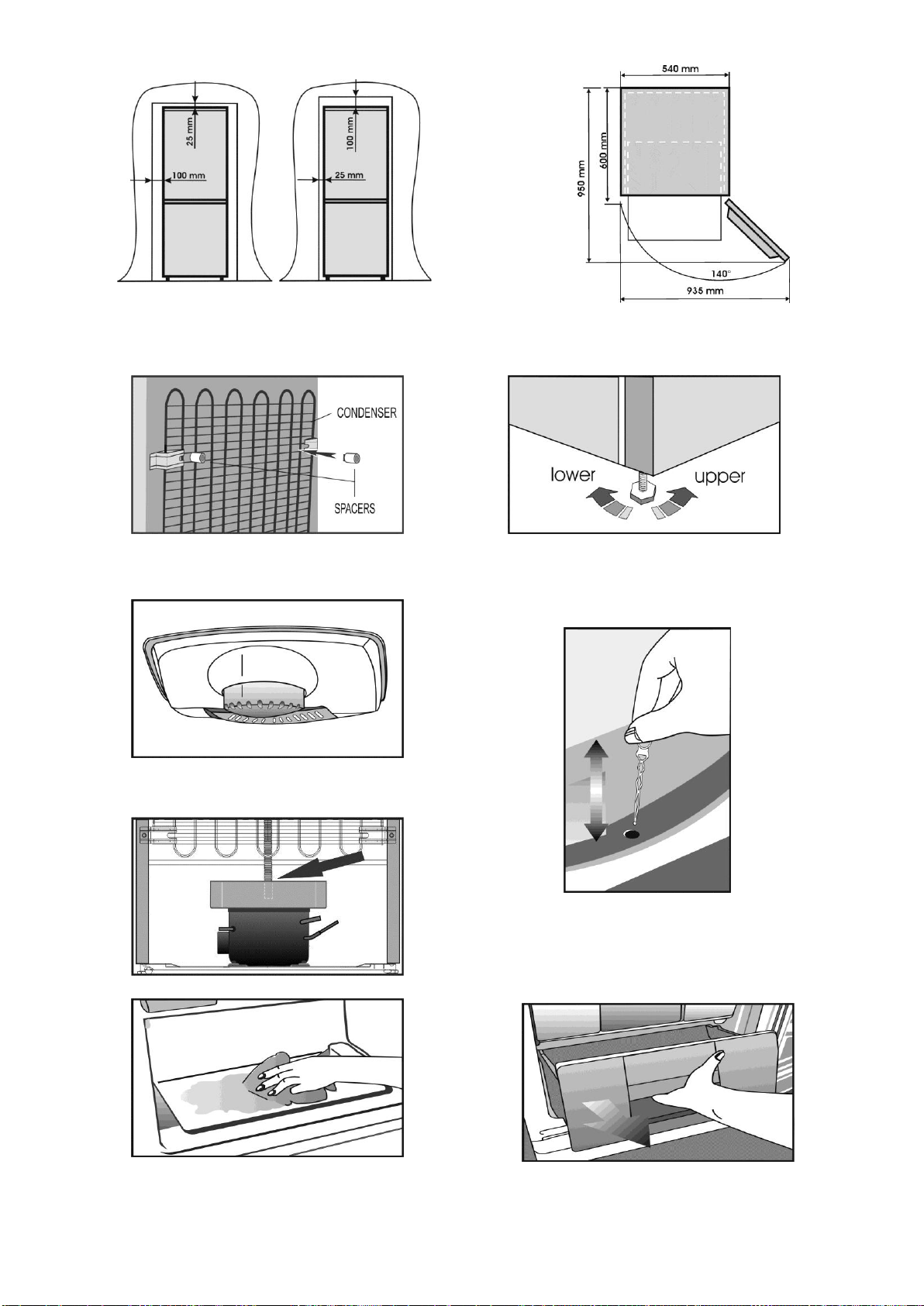 25 mm
100 mm
100 mm
25 mm

540 mm
600 mm
950 mm
140°
935 mm

CONDENSER
SPACERS

lower
upper