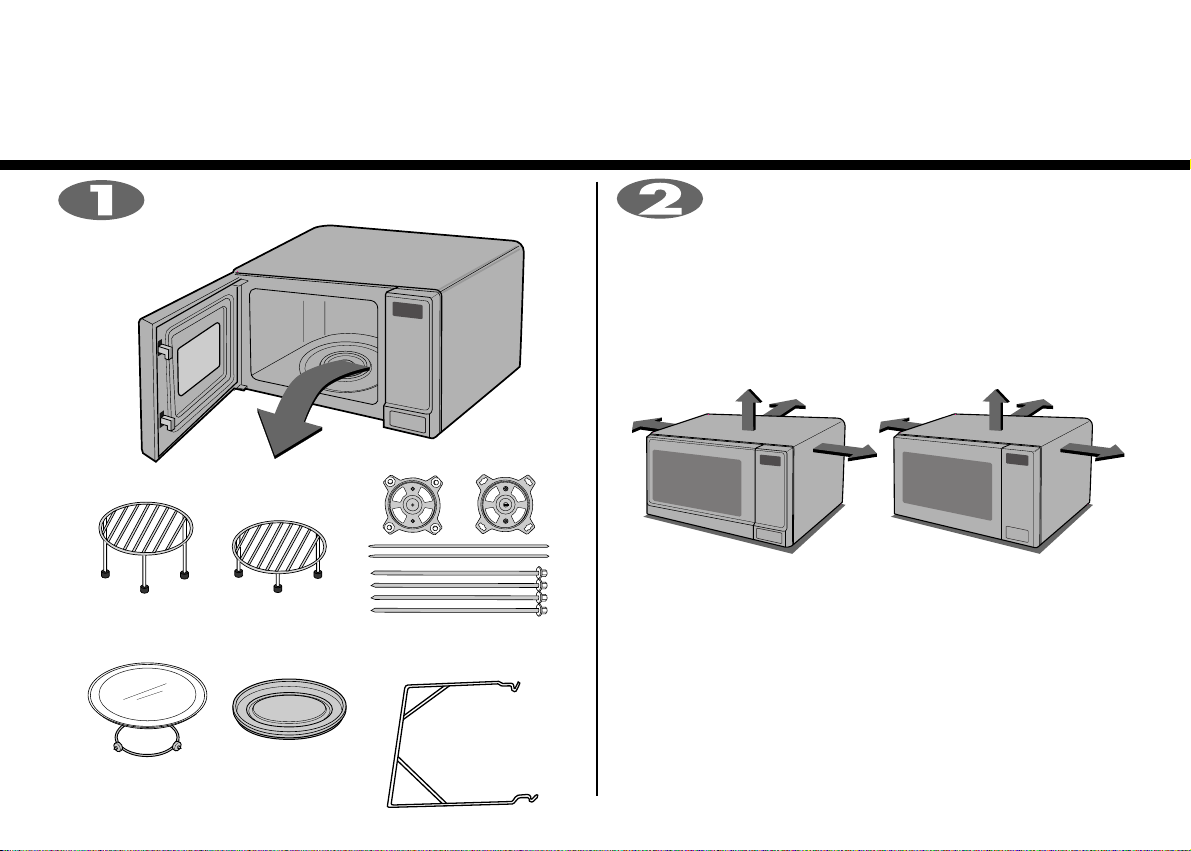 1

2