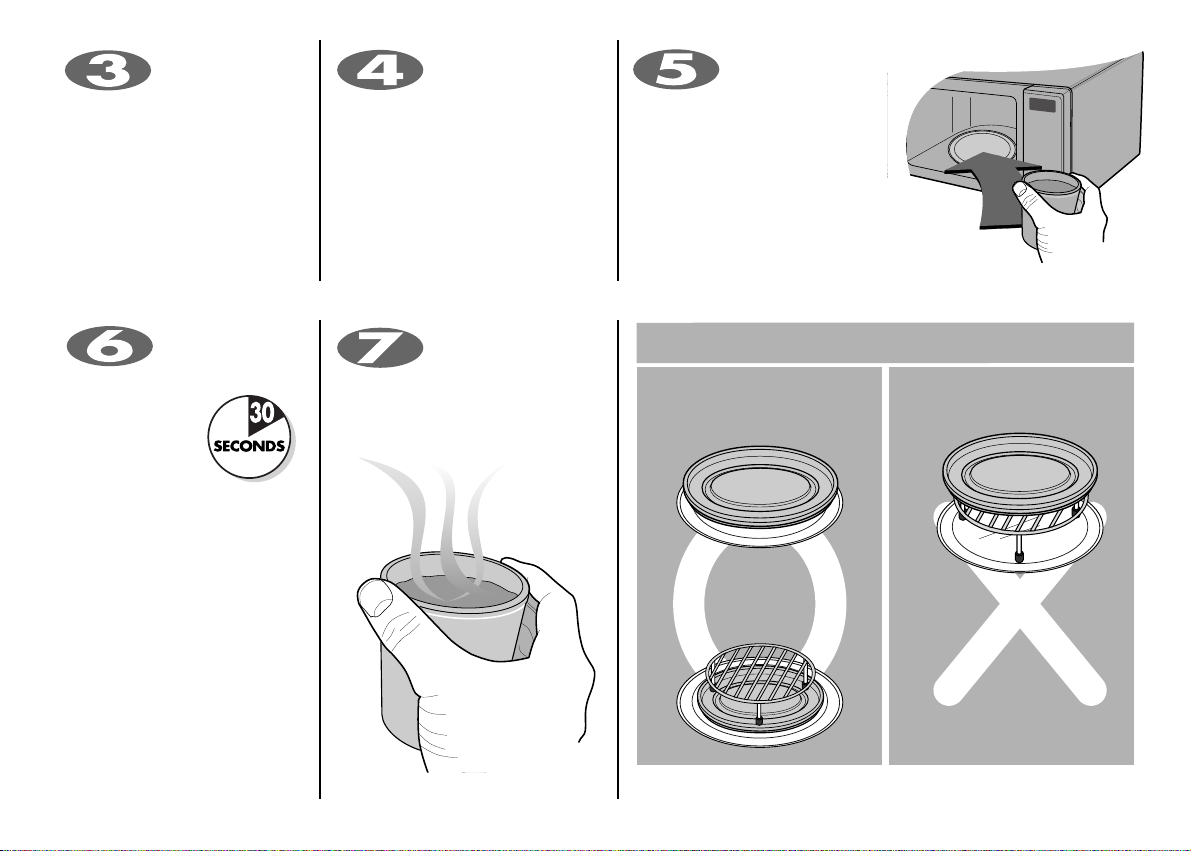 3

4

5

6

30
SECONDS

7