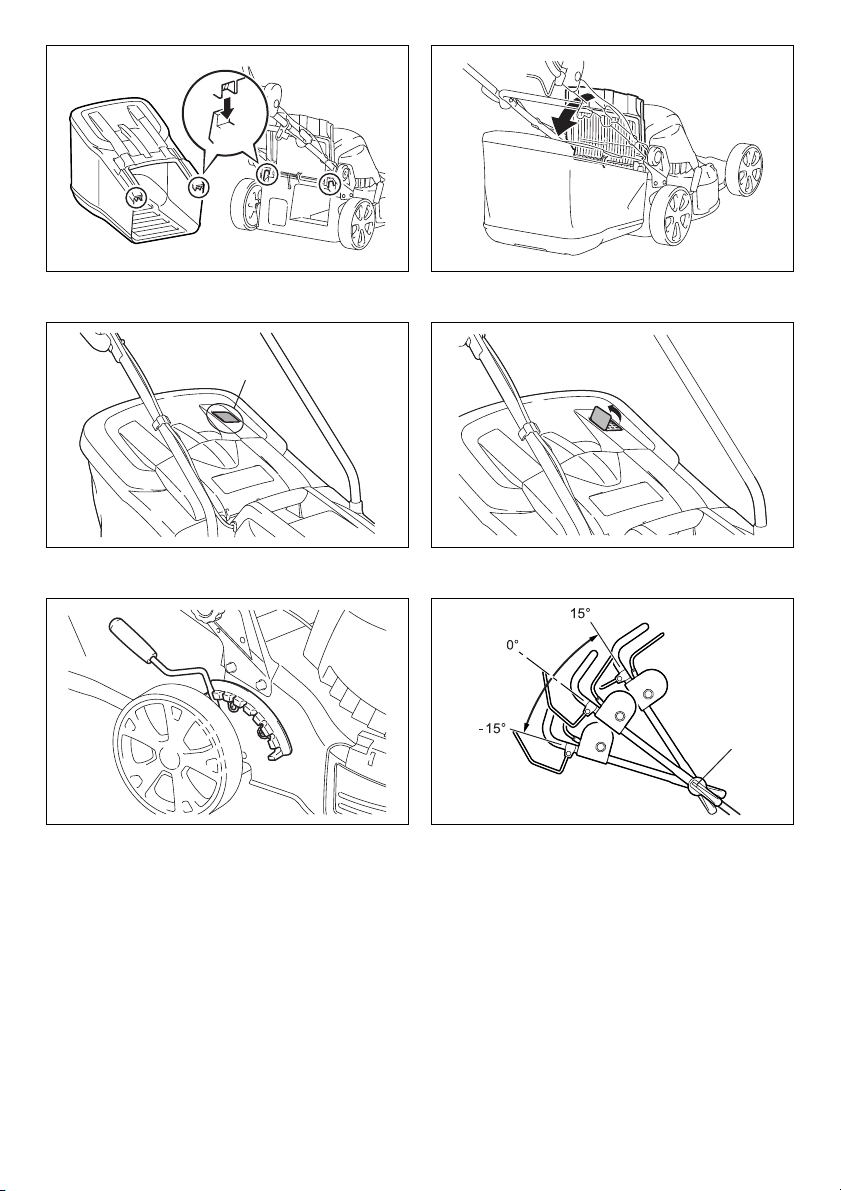 15°
0°
- 15°