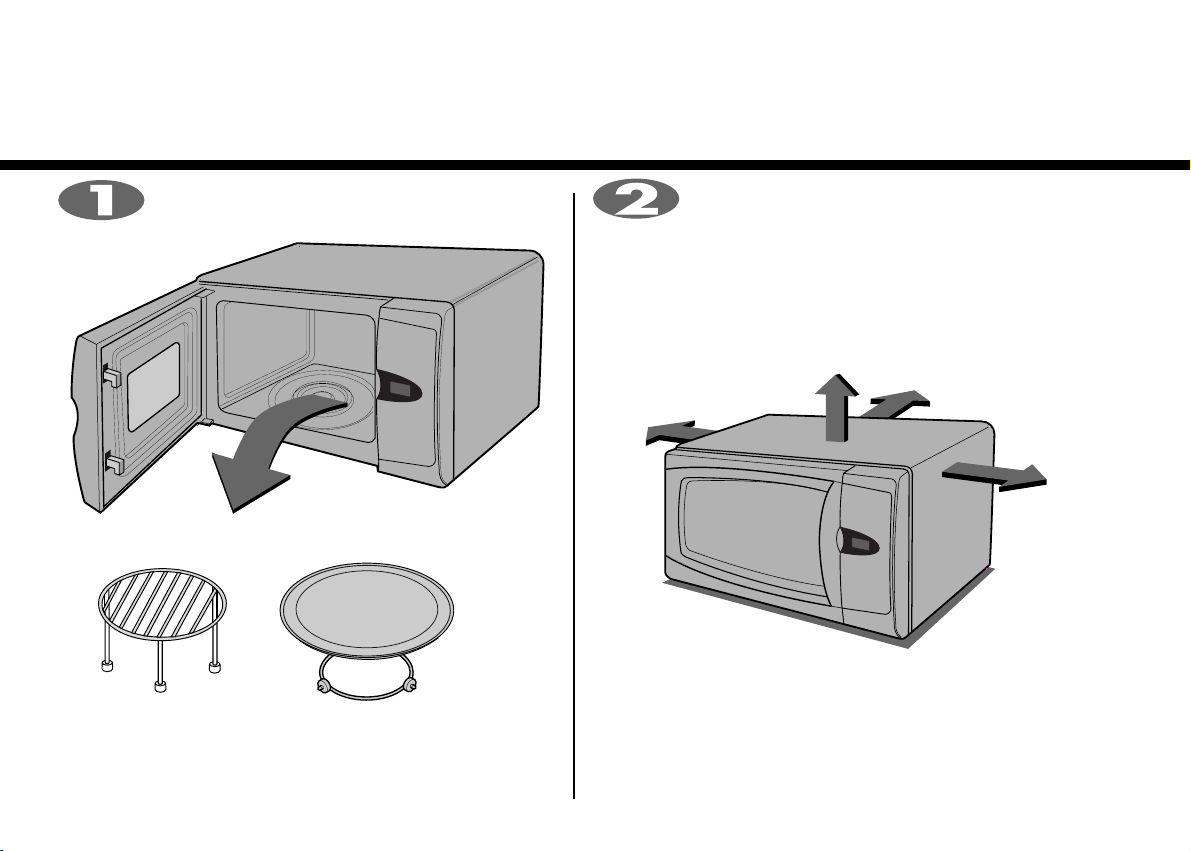 1

2