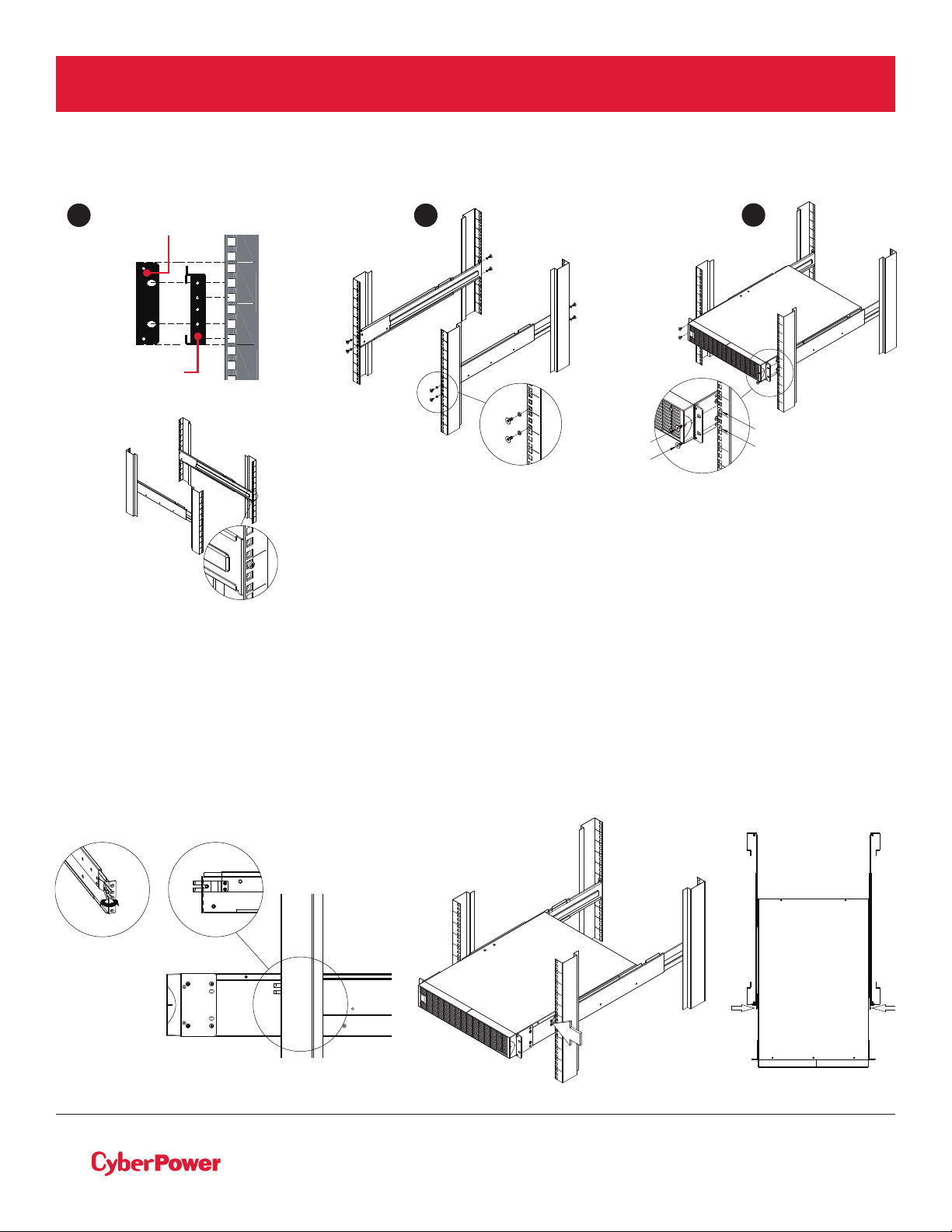 CyberPower