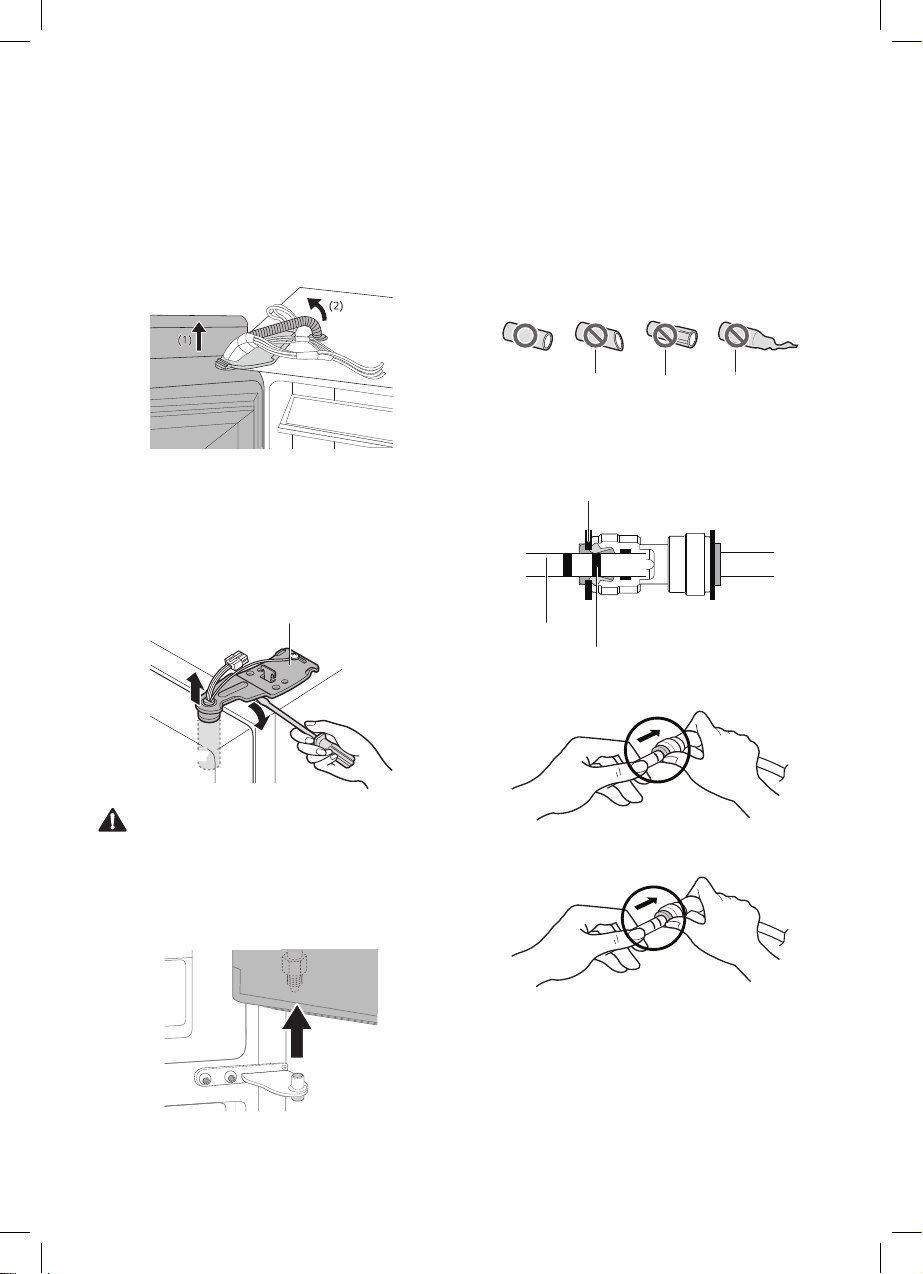 (1)

(2)