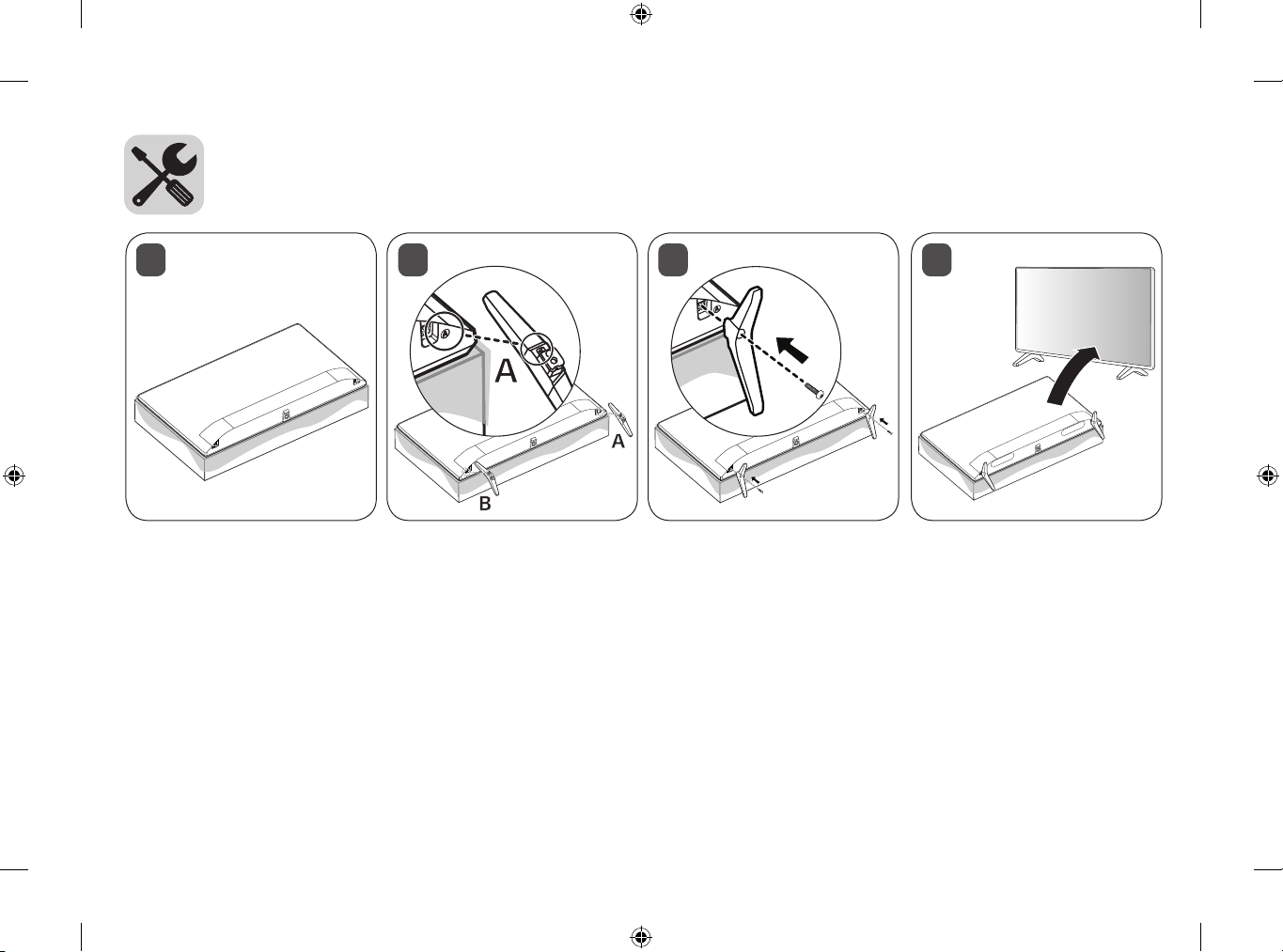 A

A

B