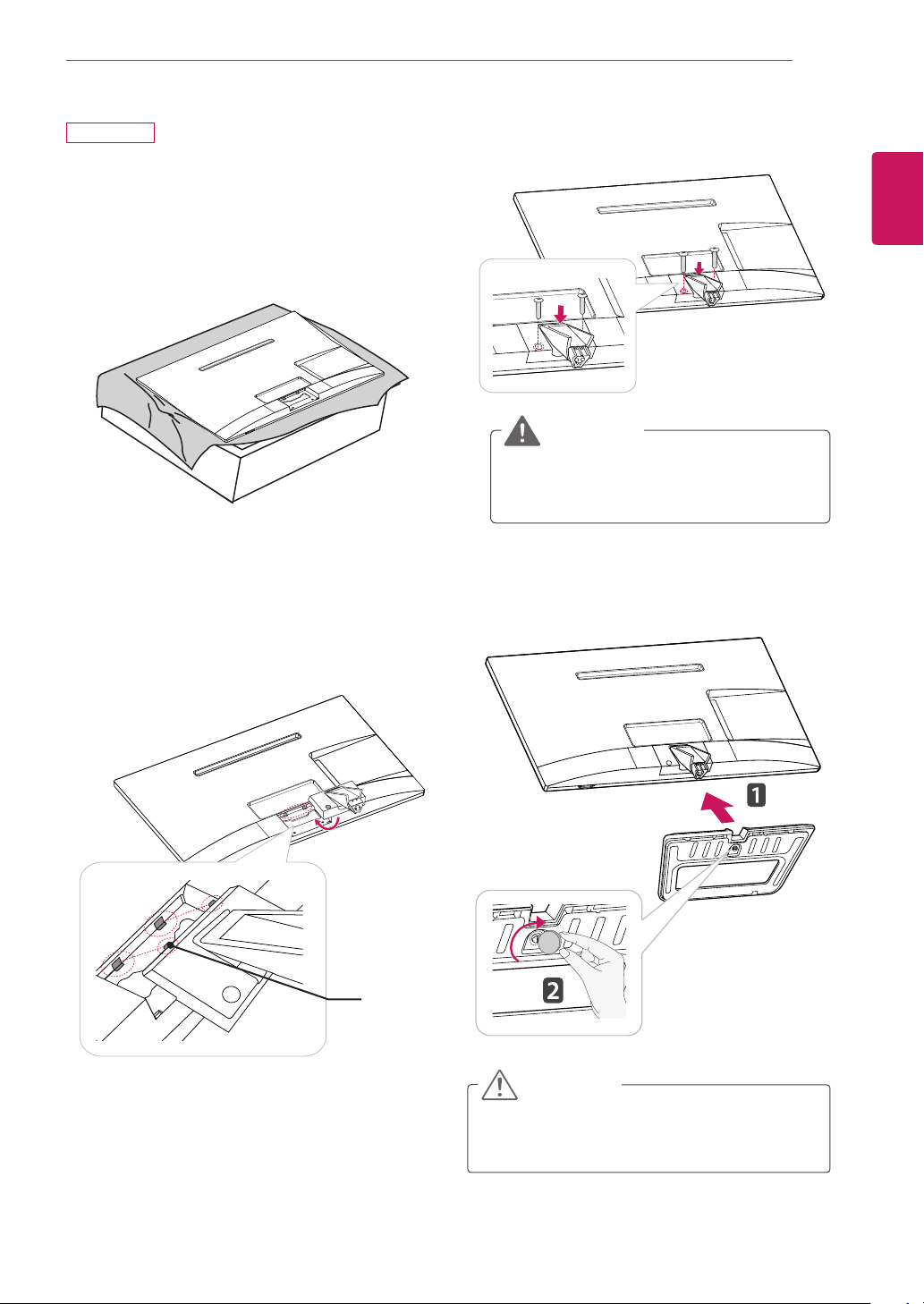 1
2