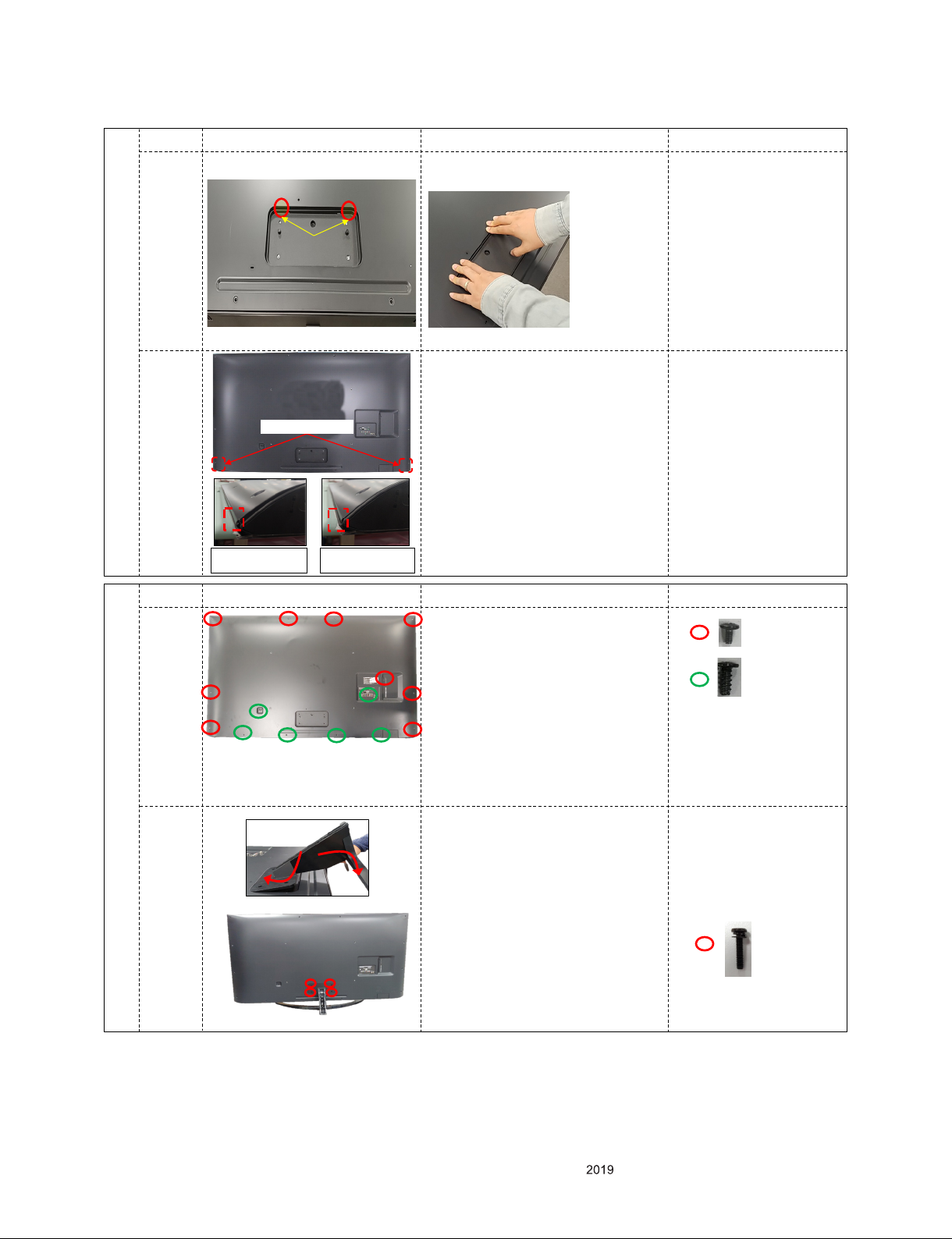 2019