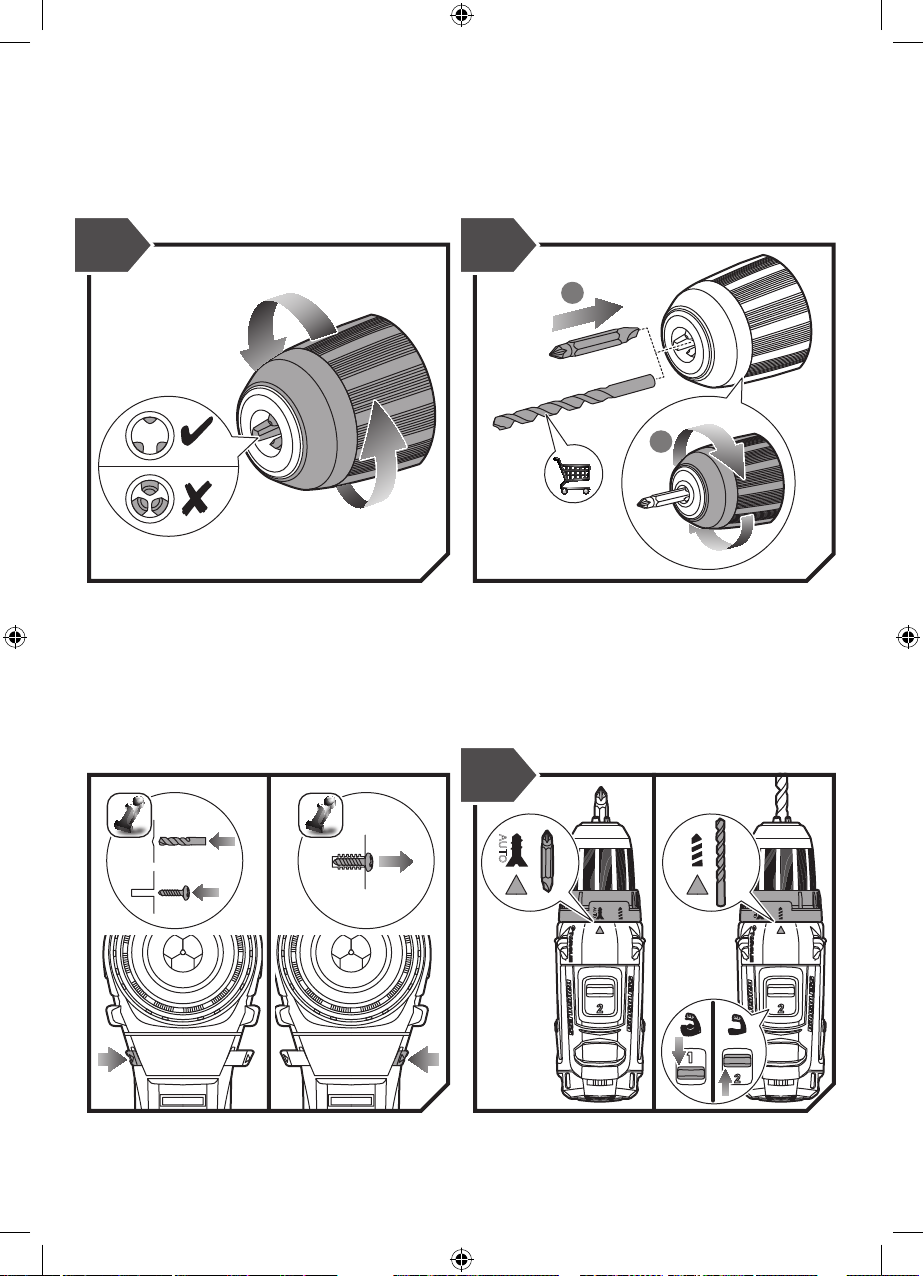 AUTO

2

2

1

2