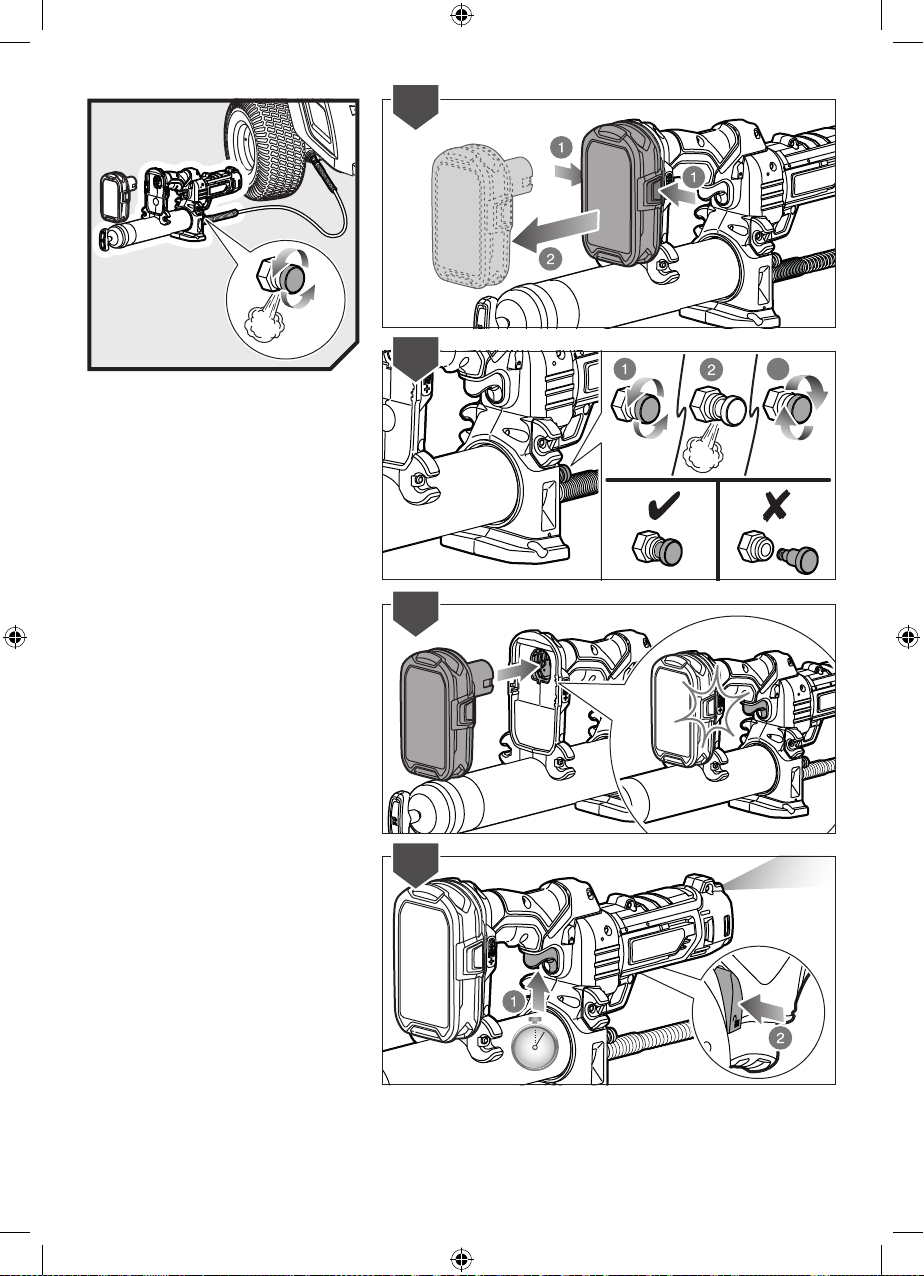 1
1
2

1
2

1
2