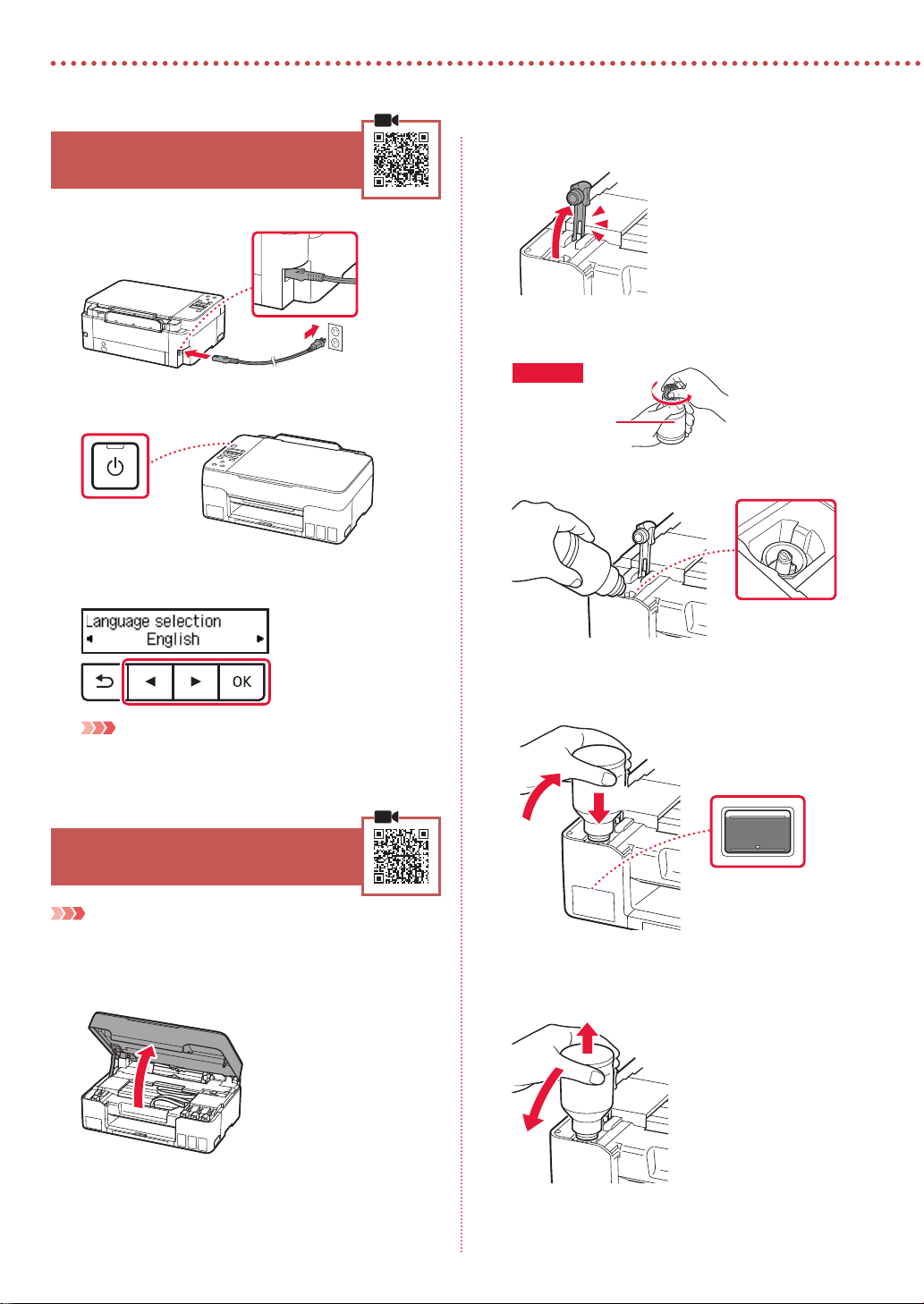 Language selection
English
OK