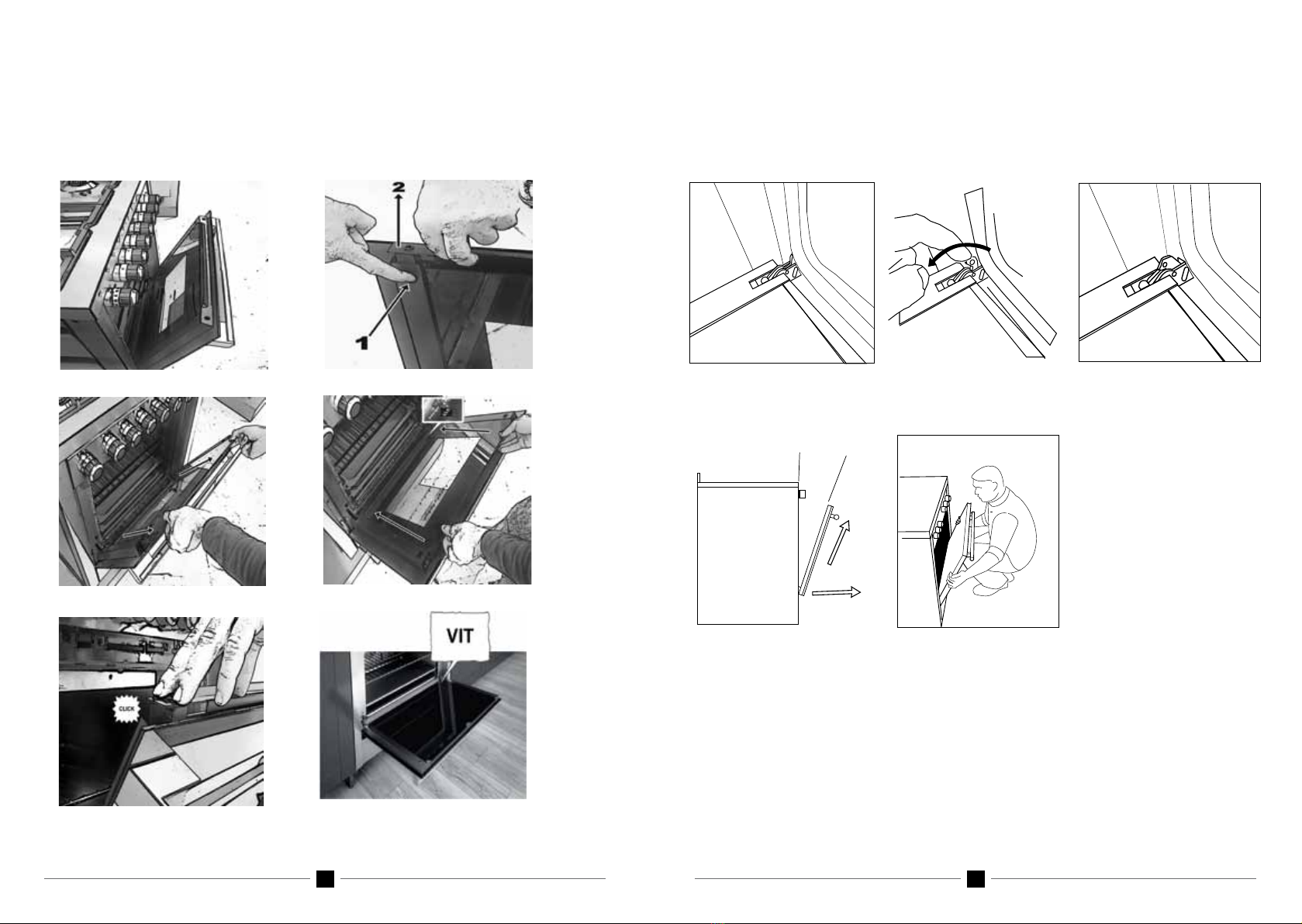 2

1

CLICK

VIT