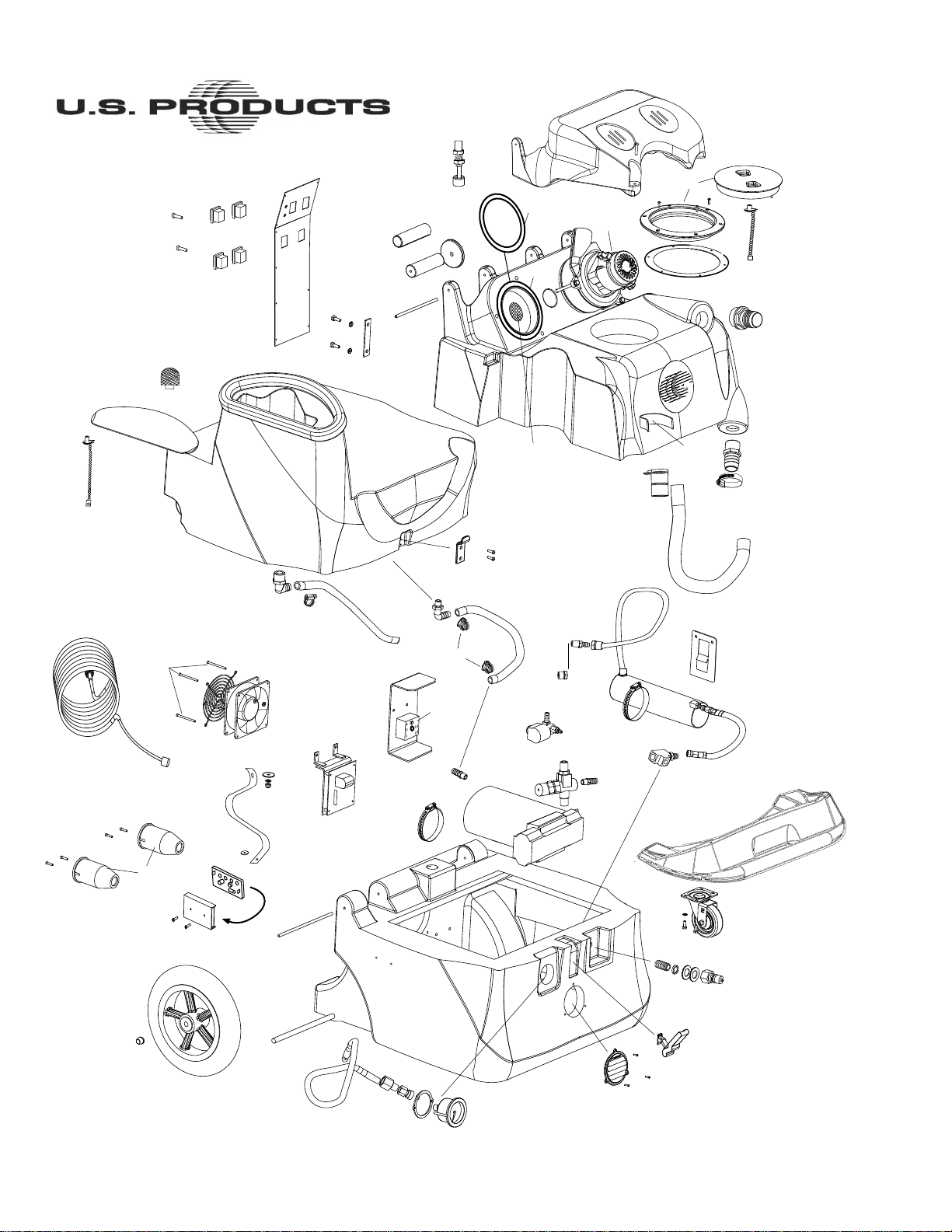 U.S. PRODUCTS