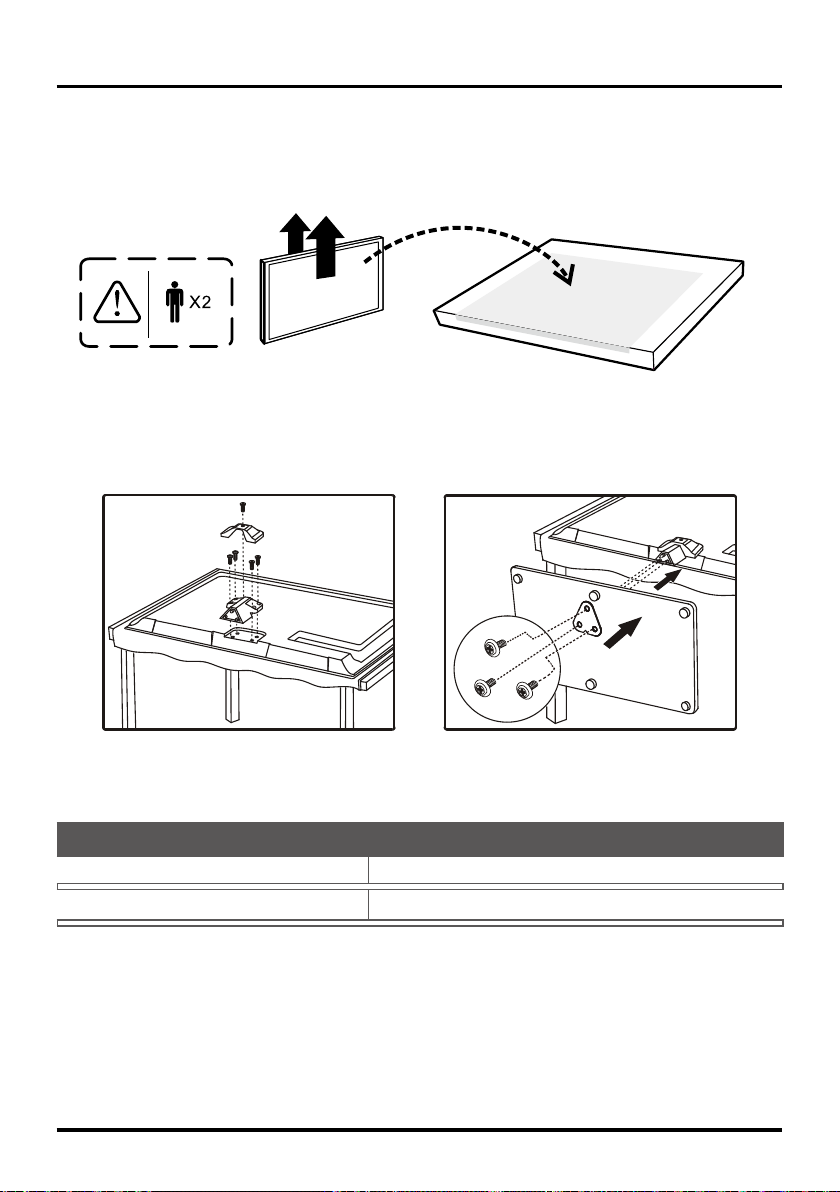 X2