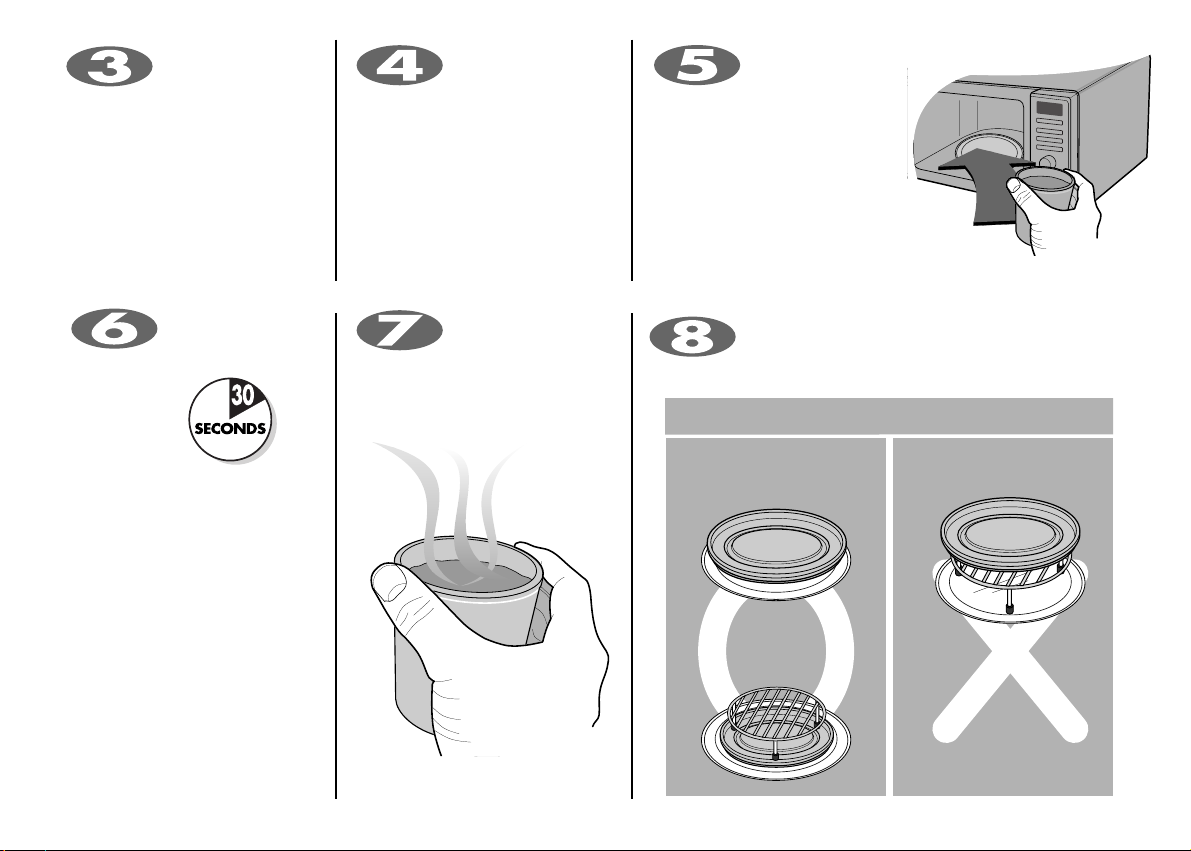 3

4

5

6

30 SECONDS

7

8