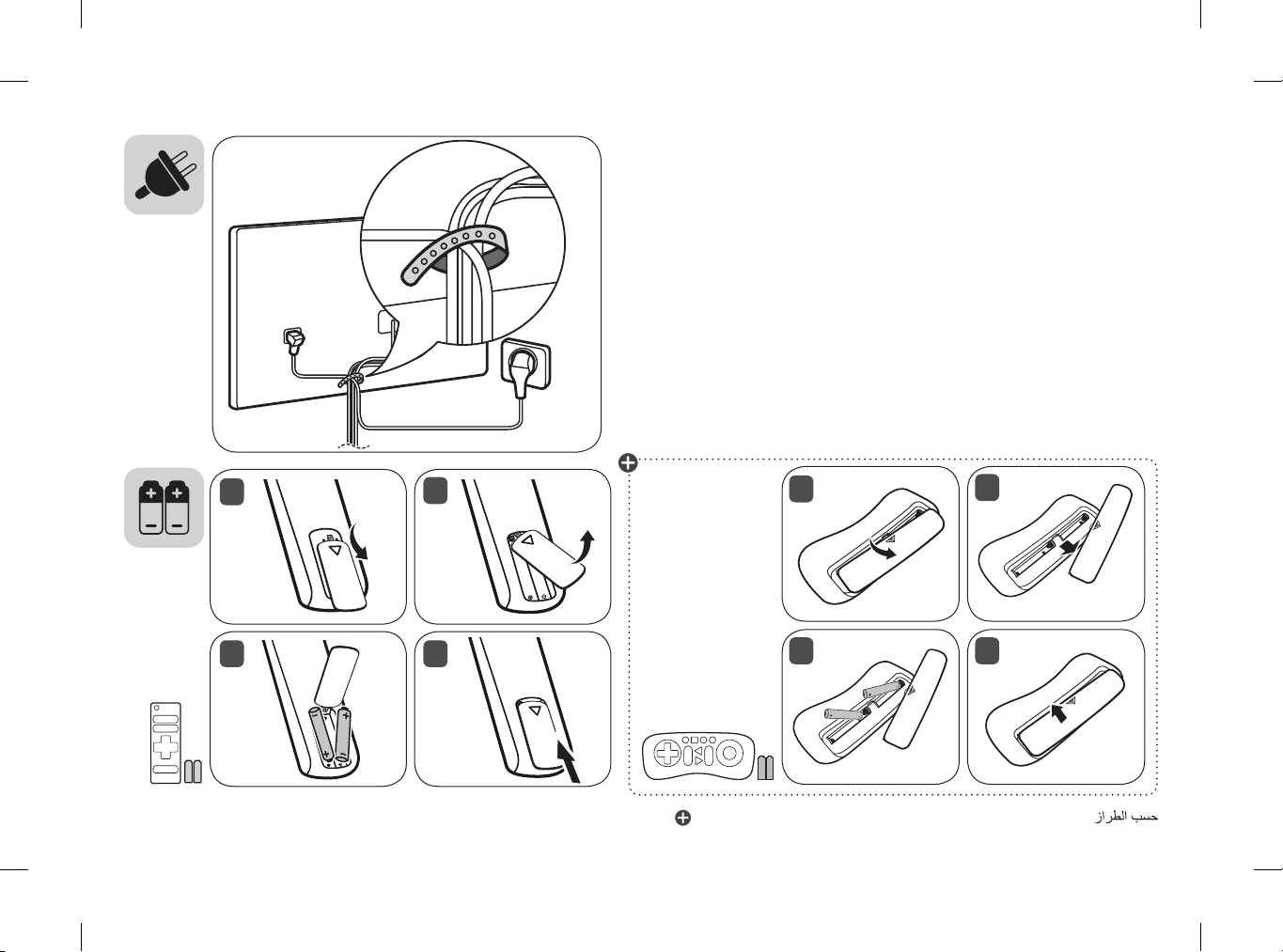 حسب الطراز