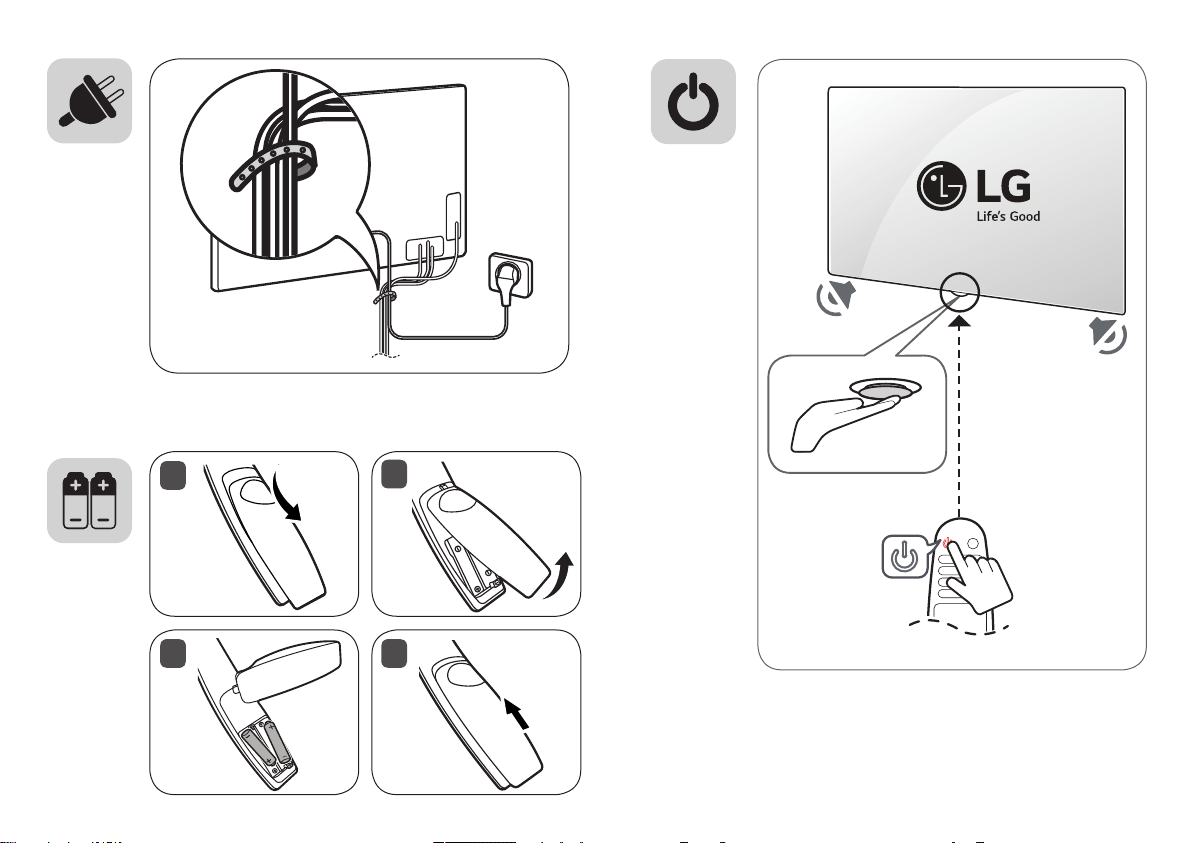 LG
Life's Good