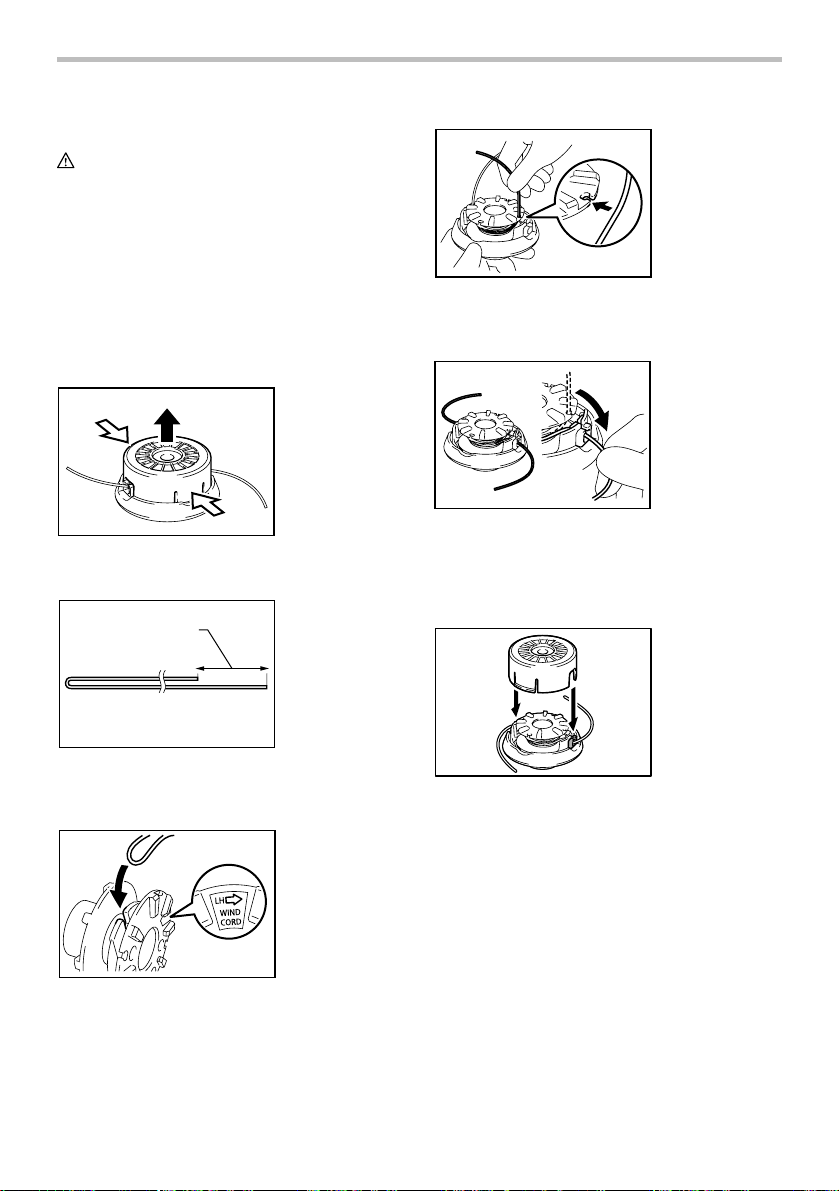 LH
WIND
CORD