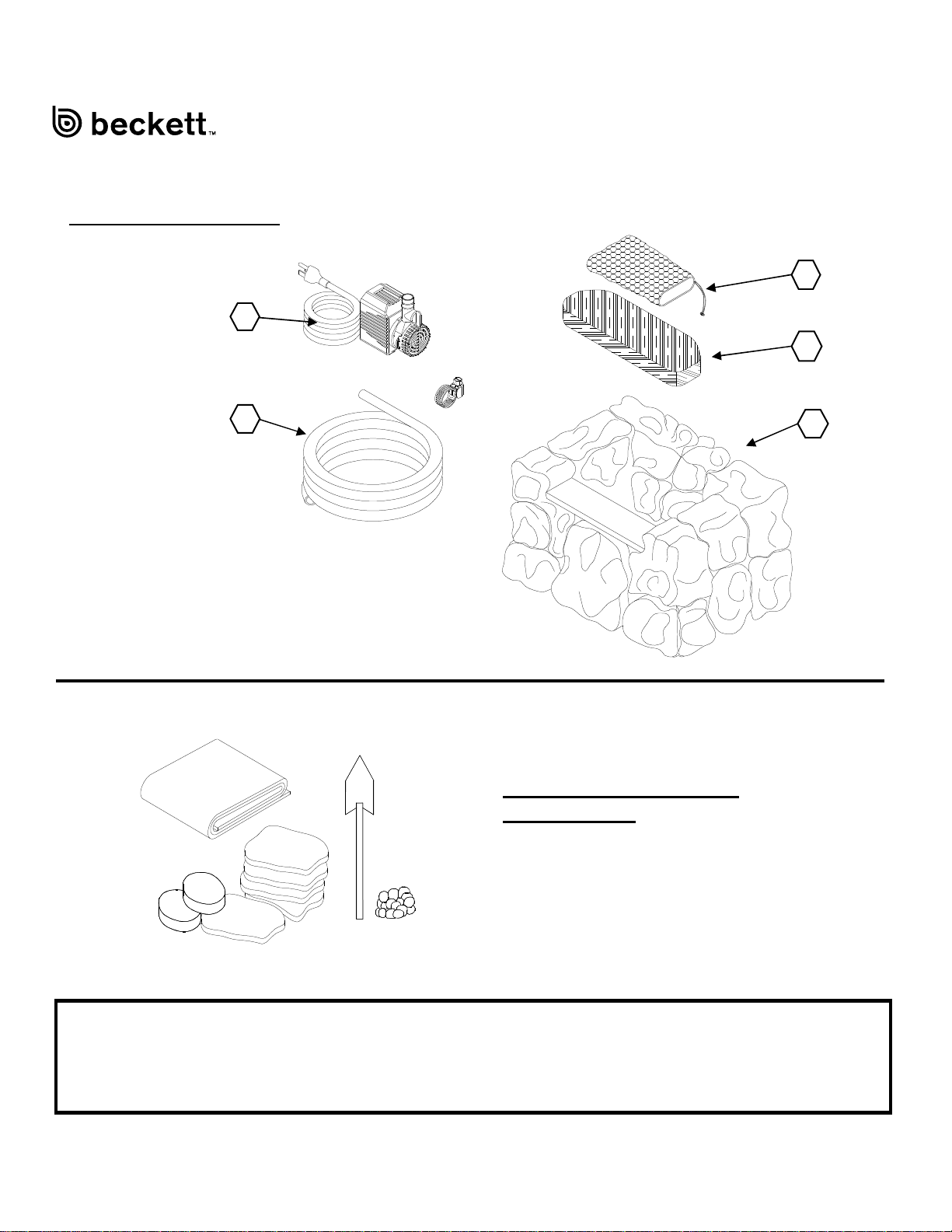 beckett™